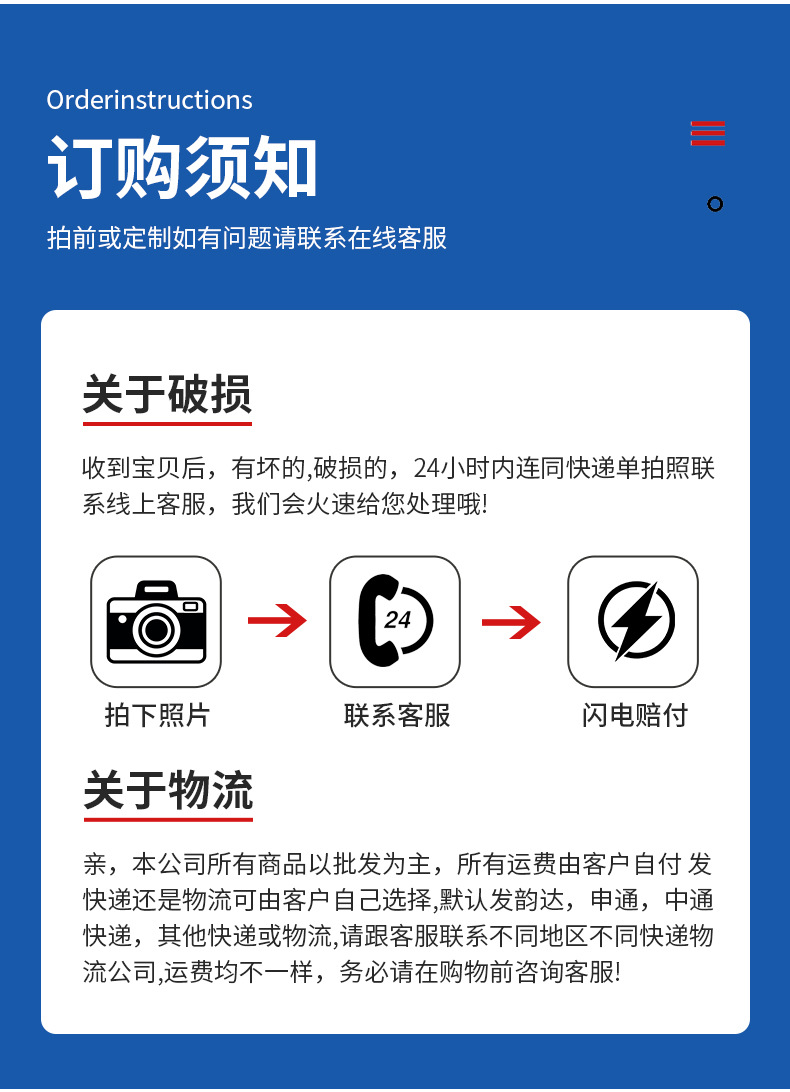 Orderinstructions
订购须知
拍前或定制如有问题请联系在线客服

关于破损

收到宝贝后，有坏的,破损的，24小时内连同快递单拍照联系线上客服，我们会火速给您处理哦!

24

拍下照片

联系客服

闪电赔付

关于物流

亲，本公司所有商品以批发为主，所有运费由客户自付 发快递还是物流可由客户自己选择,默认发韵达，申通，中通快递，其他快递或物流,请跟客服联系不同地区不同快递物流公司,运费均不一样，务必请在购物前咨询客服!