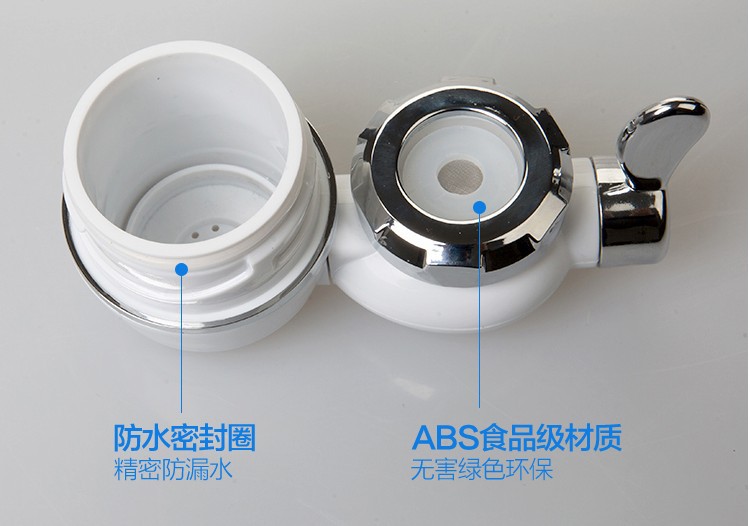 防水密封圈
精密防漏水

ABS食品级材质
无害绿色环保