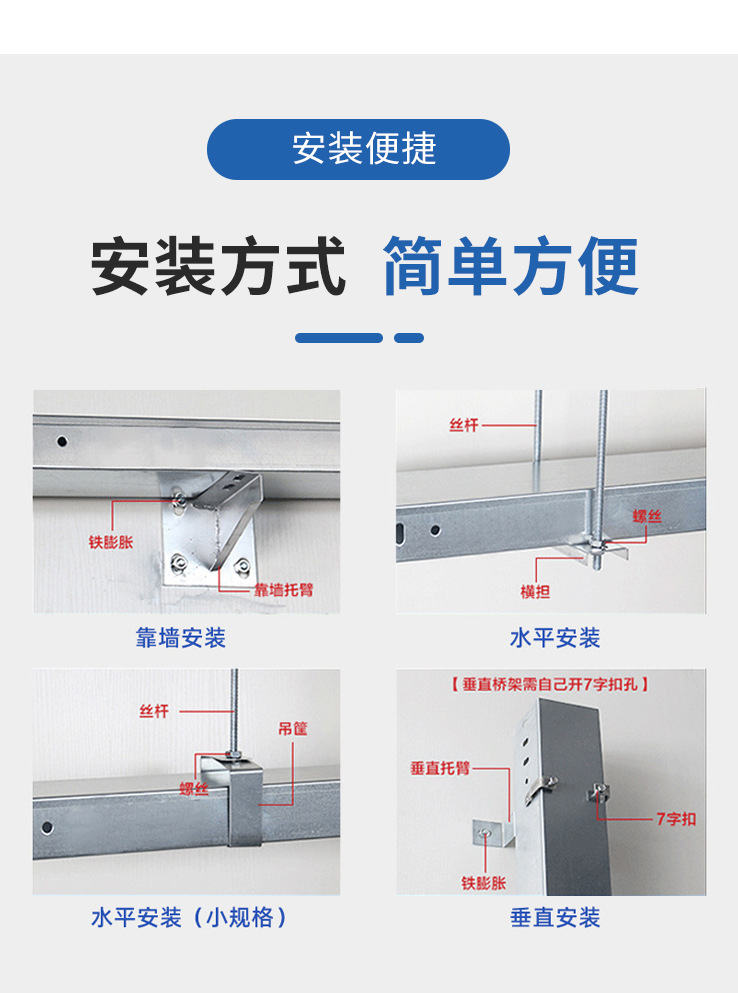 安装便捷

安装方式 简单方便

铁膨胀

靠墙托臂

靠墙安装

丝杆

螺丝

横担

水平安装

丝杆

吊筐

螺丝

水平安装（小规格）

【垂直桥架需自己开7字扣孔】

垂直托臂

7字扣

铁膨胀

垂直安装