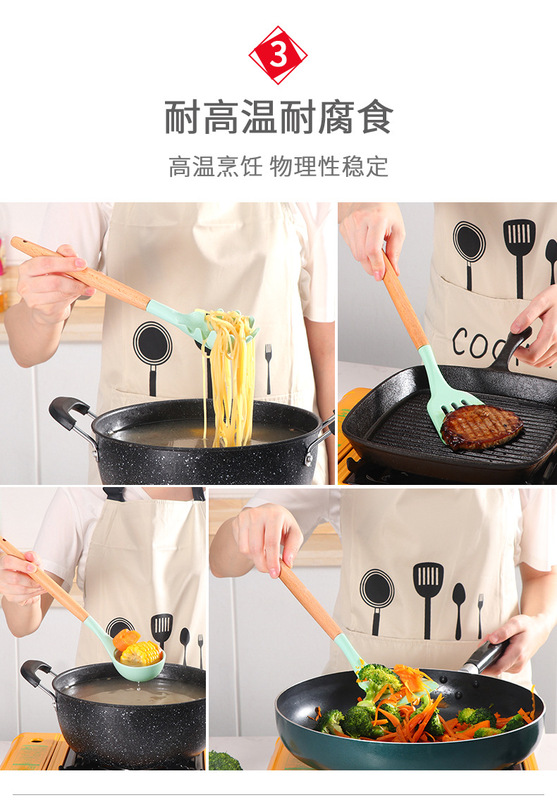 3

耐高温耐腐食

高温烹饪 物理性稳定

COO