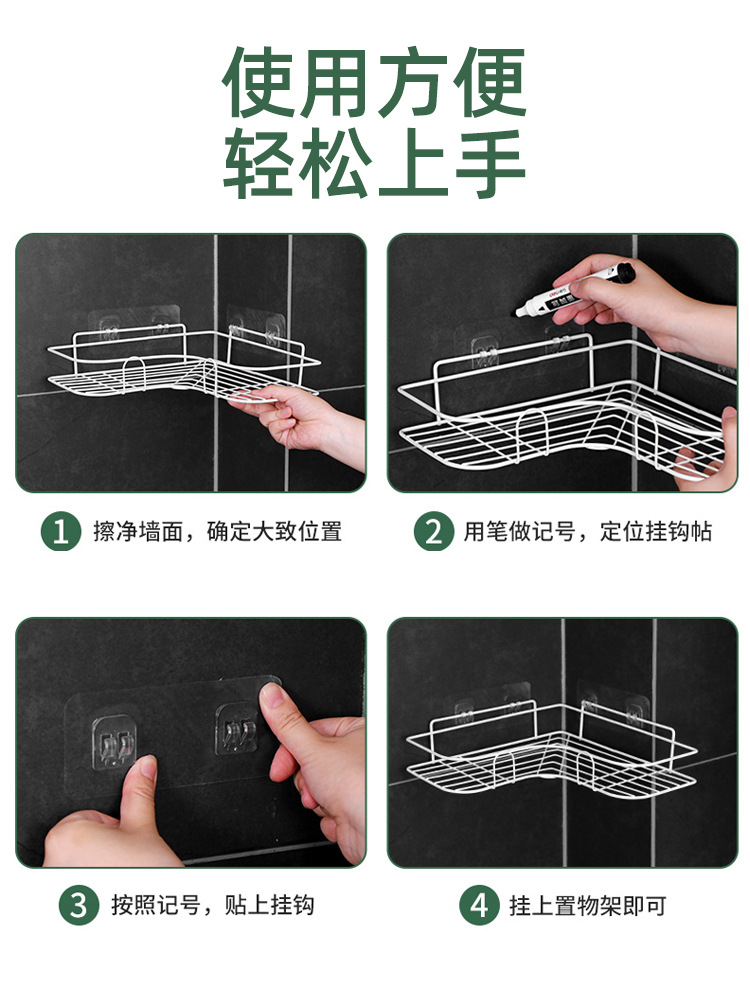 使用方便
轻松上手

1 擦净墙面，确定大致位置

2 用笔做记号，定位挂钩帖

3 按照记号，贴上挂钩

4 挂上置物架即可