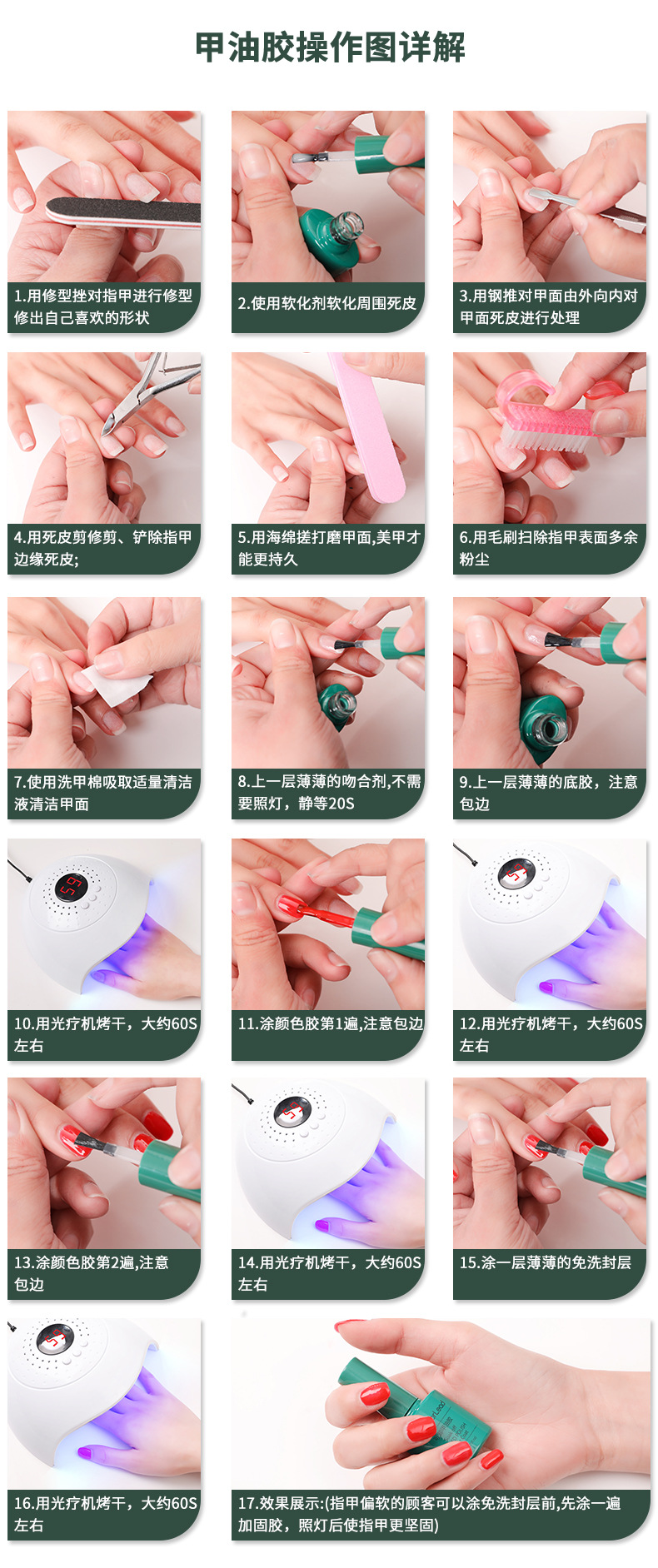 甲油胶操作图详解

1.用修型挫对指甲进行修型修出自己喜欢的形状

2.使用软化剂软化周围死皮

3.用钢推对甲面由外向内对甲面死皮进行处理

4.用死皮剪修剪、铲除指甲边缘死皮;

5.用海绵搓打磨甲面,美甲才能更持久

6.用毛刷扫除指甲表面多余粉尘

7.使用洗甲棉吸取适量清洁液清洁甲面

8.上一层薄薄的吻合剂,不需要照灯，静等20S

9.上一层薄薄的底胶，注意包边

10.用光疗机烤干，大约60S左右

11.涂颜色胶第1遍,注意包边

12.用光疗机烤干，大约60S左右

13.涂颜色胶第2遍,注意包边

14.用光疗机烤干，大约60S左右

15.涂一层薄薄的免洗封层

16.用光疗机烤干，大约60S左右

17.效果展示:(指甲偏软的顾客可以涂免洗封层前,先涂一遍加固胶，照灯后使指甲更坚固)