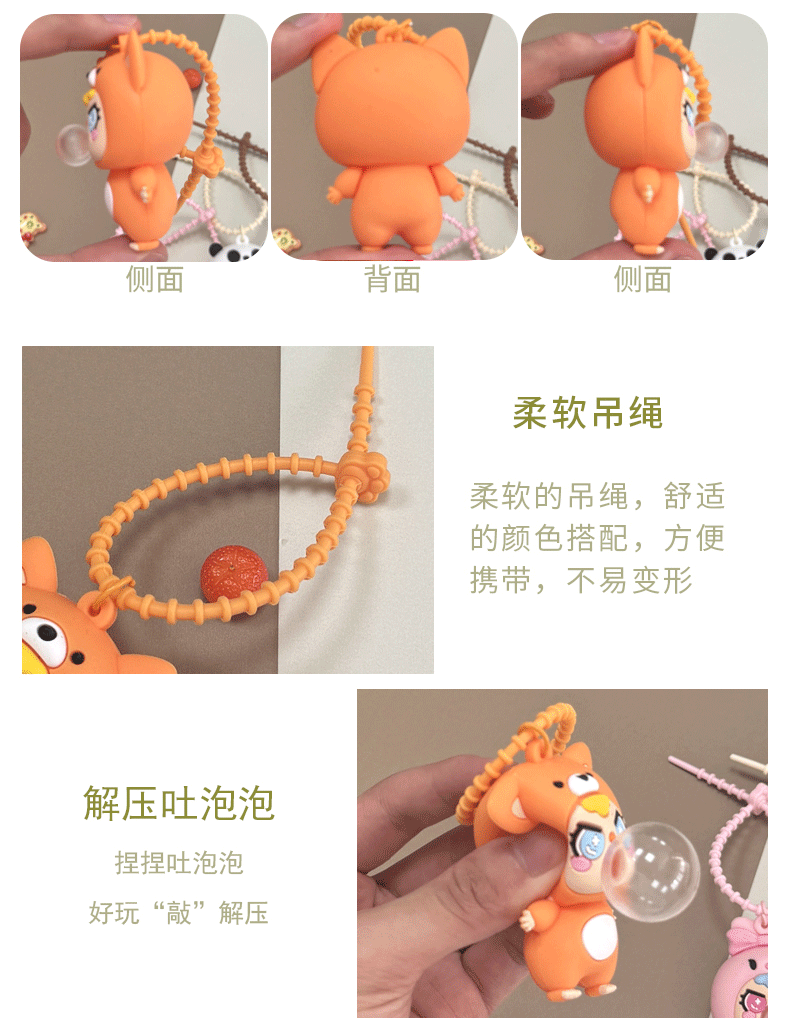 侧面

背面

侧面

柔软吊绳

柔软的吊绳，舒适的颜色搭配，方便携带，不易变形

解压吐泡泡

捏捏吐泡泡

好玩“敲”解压