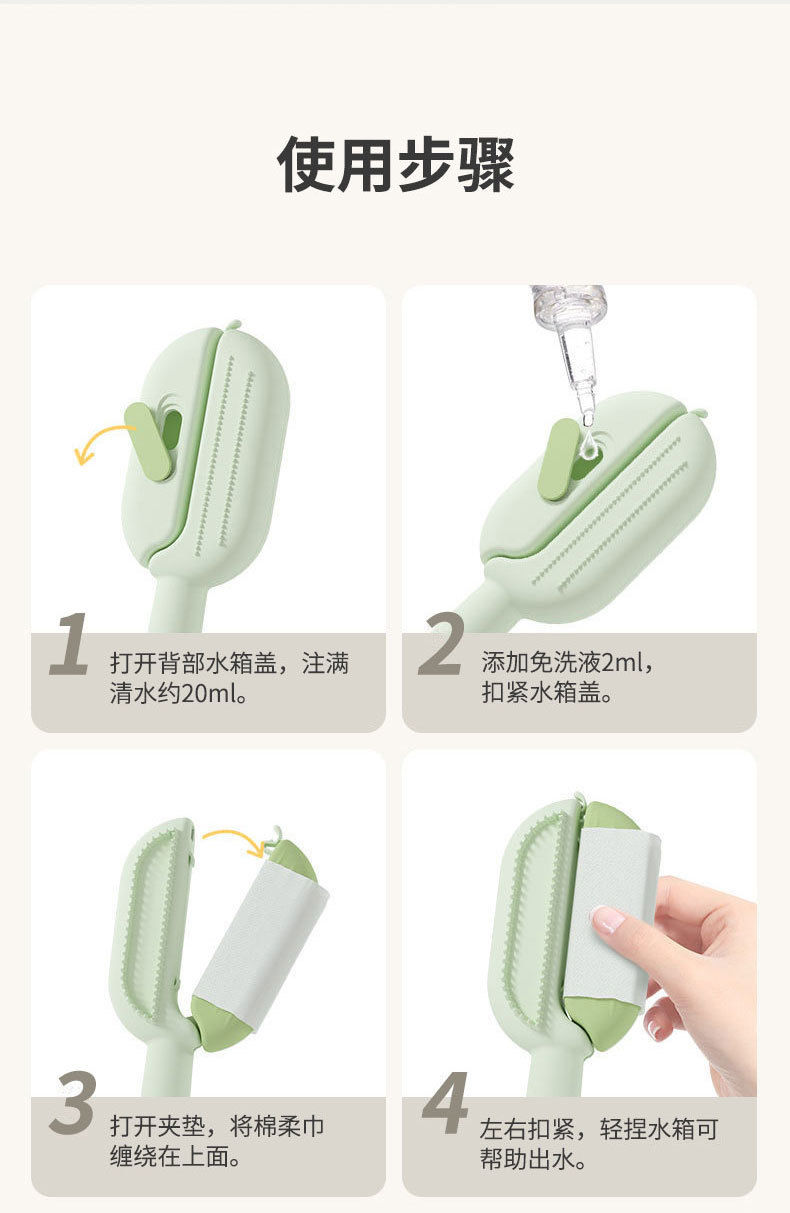 使用步骤

1
打开背部水箱盖，注满清水约20ml。

2
添加免洗液2ml，扣紧水箱盖。

3
打开夹垫，将棉柔巾缠绕在上面。

4
左右扣紧，轻捏水箱可帮助出水。