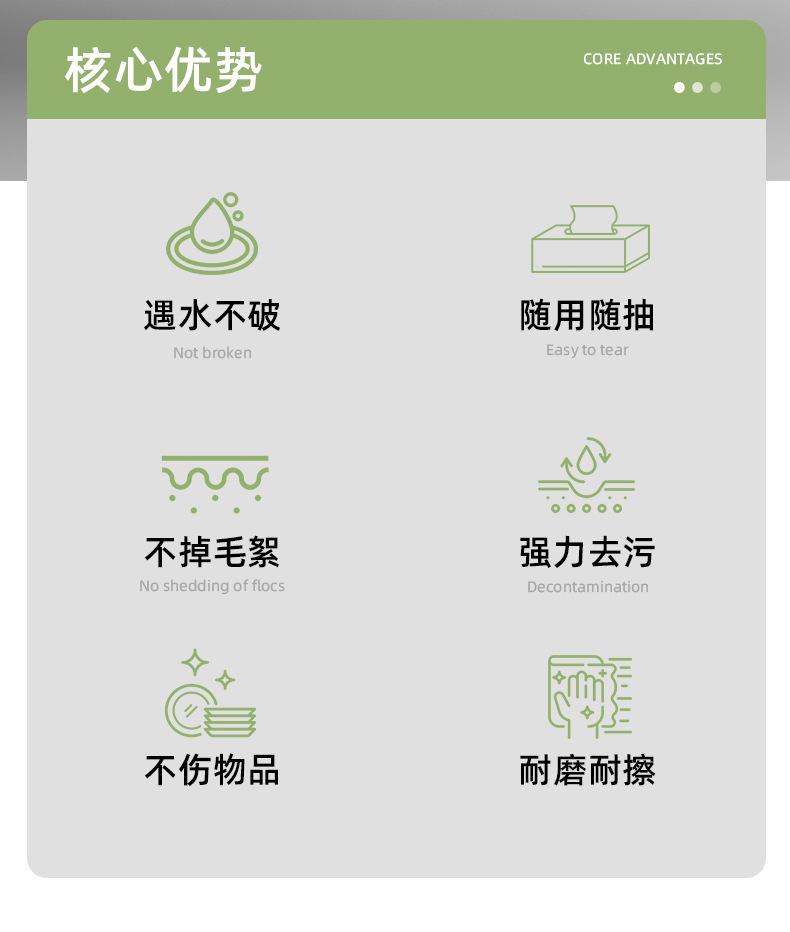 核心优势

CORE ADVANTAGES

遇水不破

Not broken

随用随抽

Easy to tear

不掉毛絮

No shedding of flocs

强力去污

Decontamination

不伤物品

耐磨耐擦