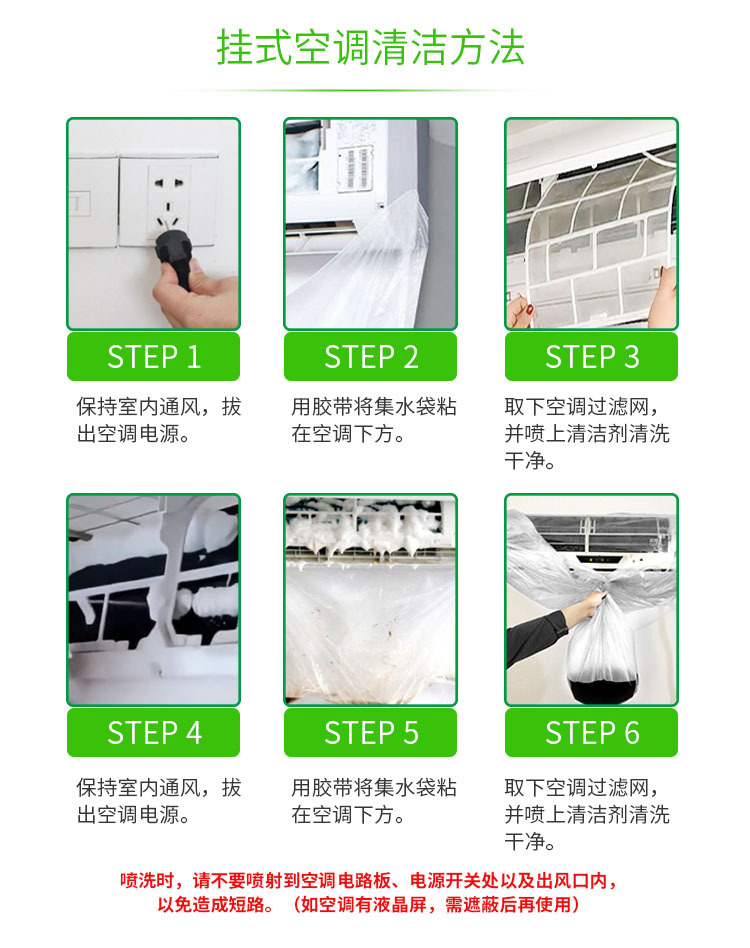 挂式空调清洁方法

STEP 1

保持室内通风，拔出空调电源。

STEP 2

用胶带将集水袋粘在空调下方。

STEP 3

取下空调过滤网，并喷上清洁剂清洗干净。

STEP 4

保持室内通风，拔出空调电源。

STEP 5

用胶带将集水袋粘在空调下方。

STEP 6

取下空调过滤网，并喷上清洁剂清洗干净。

喷洗时，请不要喷射到空调电路板、电源开关处以及出风口内，以免造成短路。（如空调有液晶屏，需遮蔽后再使用）