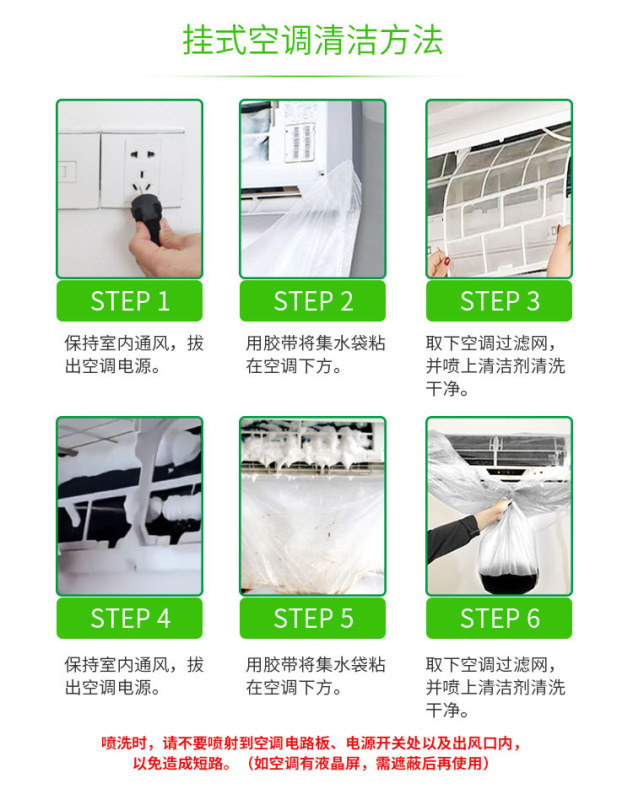 挂式空调清洁方法

STEP 1

保持室内通风，拔出空调电源。

STEP 2

用胶带将集水袋粘在空调下方。

STEP 3

取下空调过滤网，并喷上清洁剂清洗干净。

STEP 4

保持室内通风，拔出空调电源。

STEP 5

用胶带将集水袋粘在空调下方。

STEP 6

取下空调过滤网，并喷上清洁剂清洗干净。

喷洗时，请不要喷射到空调电路板、电源开关处以及出风口内，以免造成短路。（如空调有液晶屏，需遮蔽后再使用）