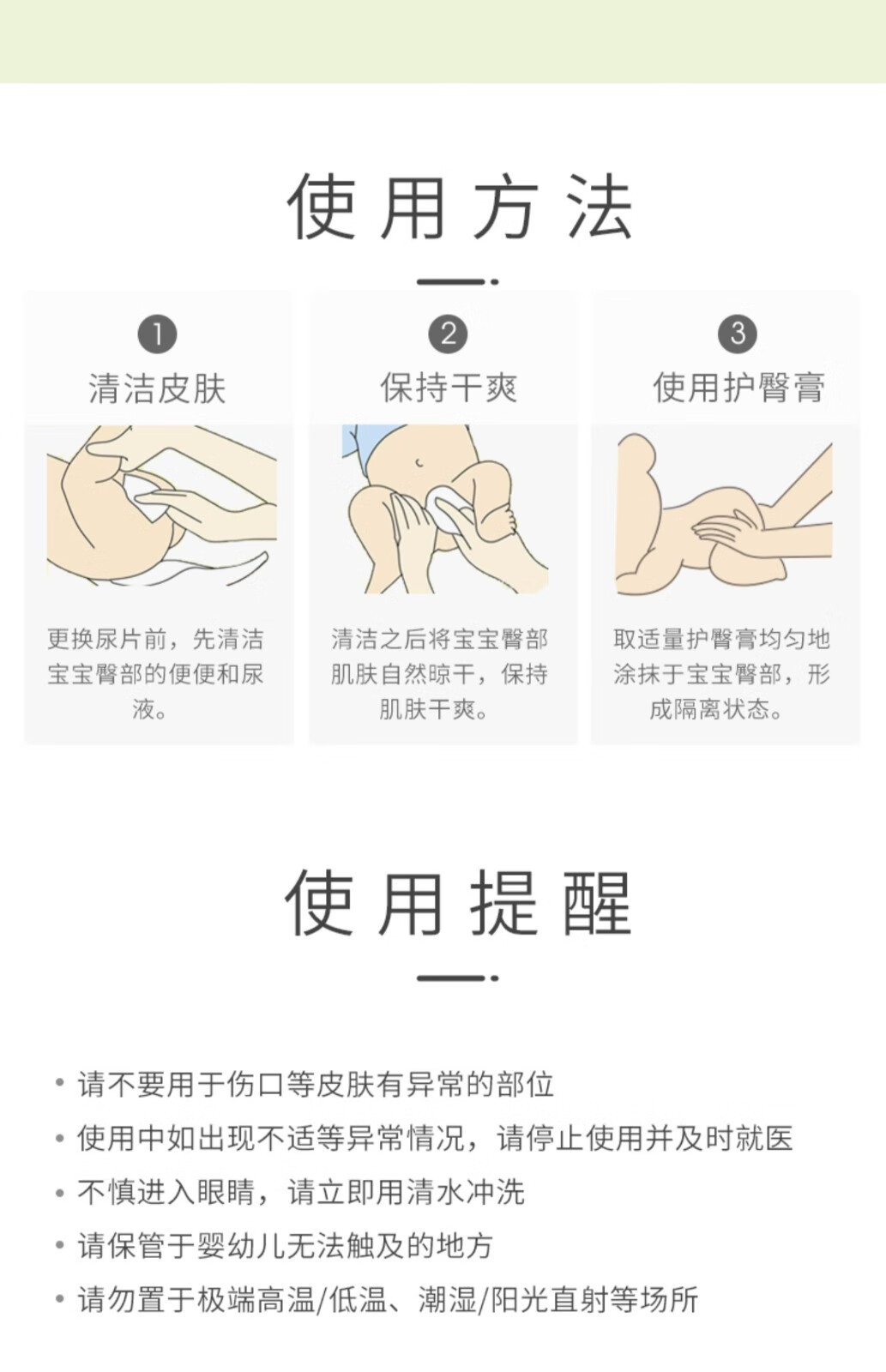 使用方法

1
清洁皮肤
更换尿片前，先清洁宝宝臀部的便便和尿液。

2
保持干爽
清洁之后将宝宝臀部肌肤自然晾干，保持肌肤干爽。

3
使用护臀膏
取适量护臀膏均匀地涂抹于宝宝臀部，形成隔离状态。

使用提醒

• 请不要用于伤口等皮肤有异常的部位
• 使用中如出现不适等异常情况，请停止使用并及时就医
• 不慎进入眼睛，请立即用清水冲洗
• 请保管于婴幼儿无法触及的地方
• 请勿置于极端高温/低温、潮湿/阳光直射等场所