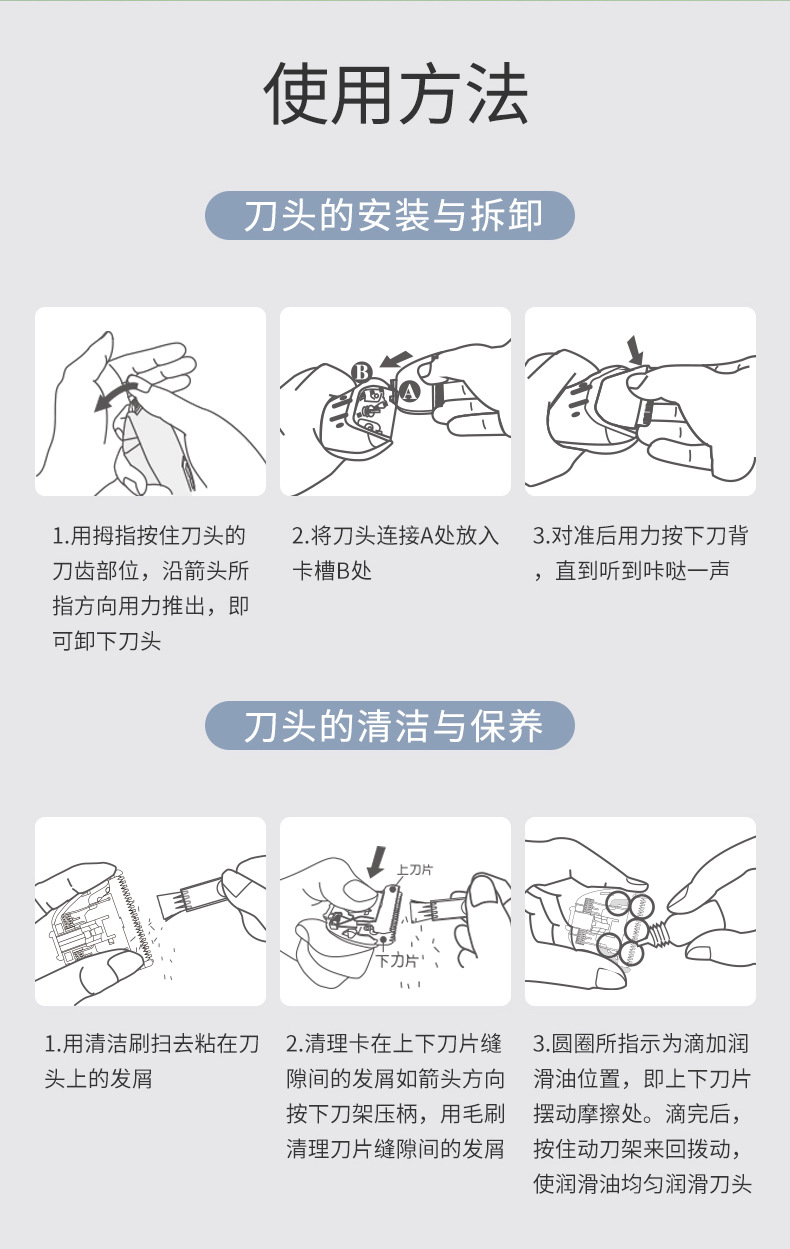 使用方法

刀头的安装与拆卸

B A

1.用拇指按住刀头的刀齿部位，沿箭头所指方向用力推出，即可卸下刀头

2.将刀头连接A处放入卡槽B处

3.对准后用力按下刀背，直到听到咔哒一声

刀头的清洁与保养

上刀片
下刀片

1.用清洁刷扫去粘在刀头上的发屑

2.清理卡在上下刀片缝隙间的发屑如箭头方向按下刀架压柄，用毛刷清理刀片缝隙间的发屑

3.圆圈所指示为滴加润滑油位置，即上下刀片摆动摩擦处。滴完后，按住动刀架来回拨动，使润滑油均匀润滑刀头