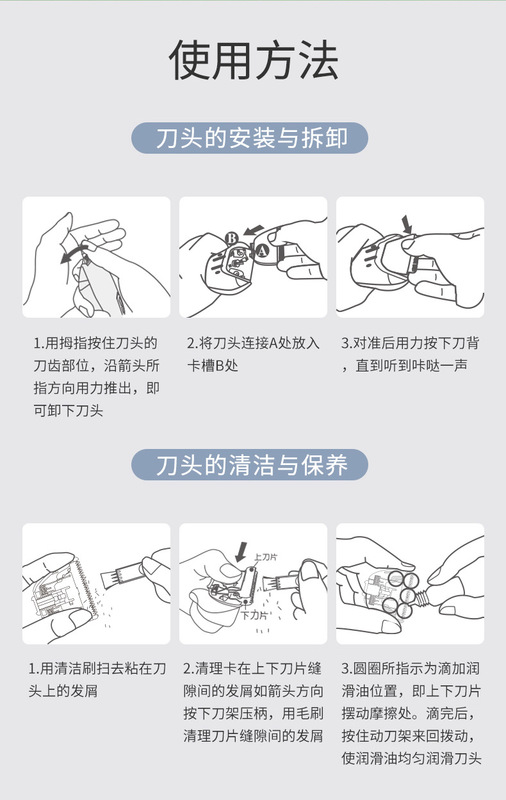 使用方法

刀头的安装与拆卸

B

A

1.用拇指按住刀头的刀齿部位，沿箭头所指方向用力推出，即可卸下刀头

2.将刀头连接A处放入卡槽B处

3.对准后用力按下刀背，直到听到咔哒一声

刀头的清洁与保养

上刀片

下刀片

1.用清洁刷扫去粘在刀头上的发屑

2.清理卡在上下刀片缝隙间的发屑如箭头方向按下刀架压柄，用毛刷清理刀片缝隙间的发屑

3.圆圈所指示为滴加润滑油位置，即上下刀片摆动摩擦处。滴完后，按住动刀架来回拨动，使润滑油均匀润滑刀头