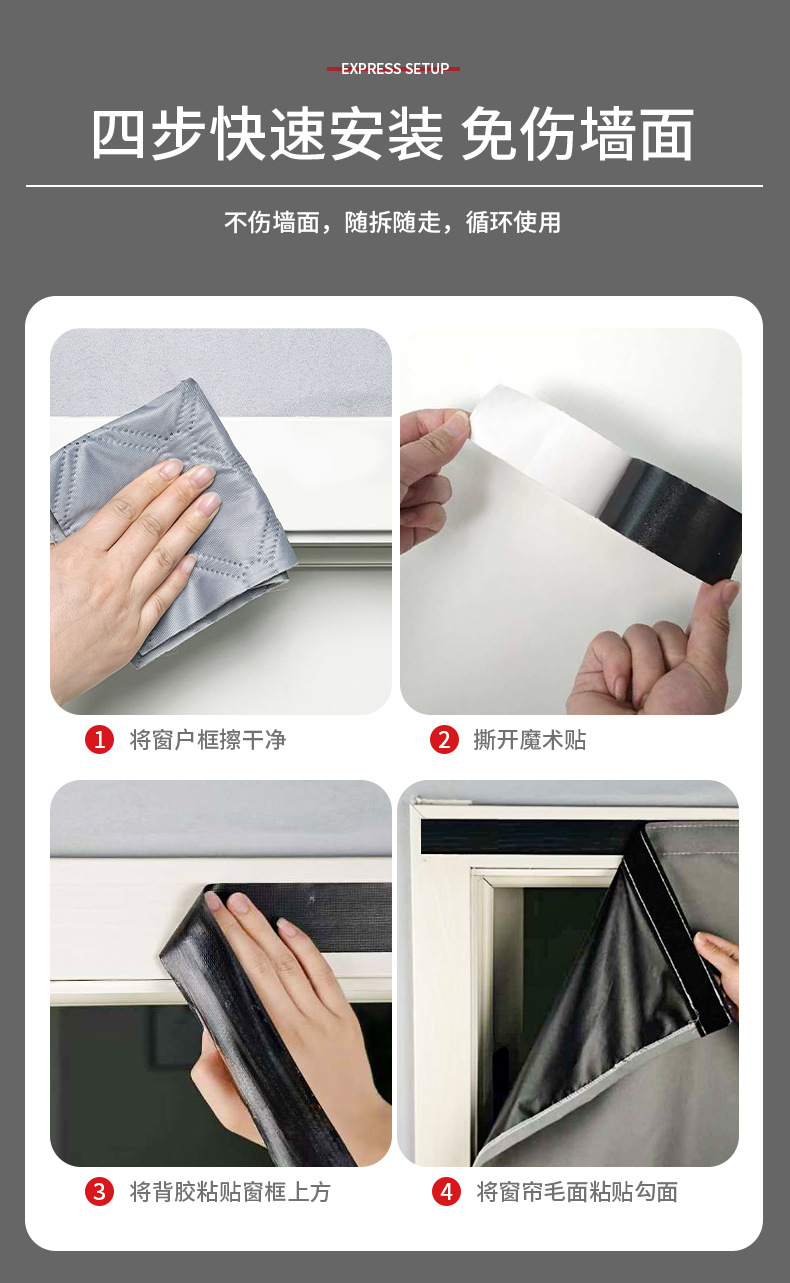 EXPRESS SETUP

四步快速安装 免伤墙面

不伤墙面，随拆随走，循环使用

1 将窗户框擦干净

2 撕开魔术贴

3 将背胶粘贴窗框上方

4 将窗帘毛面粘贴勾面