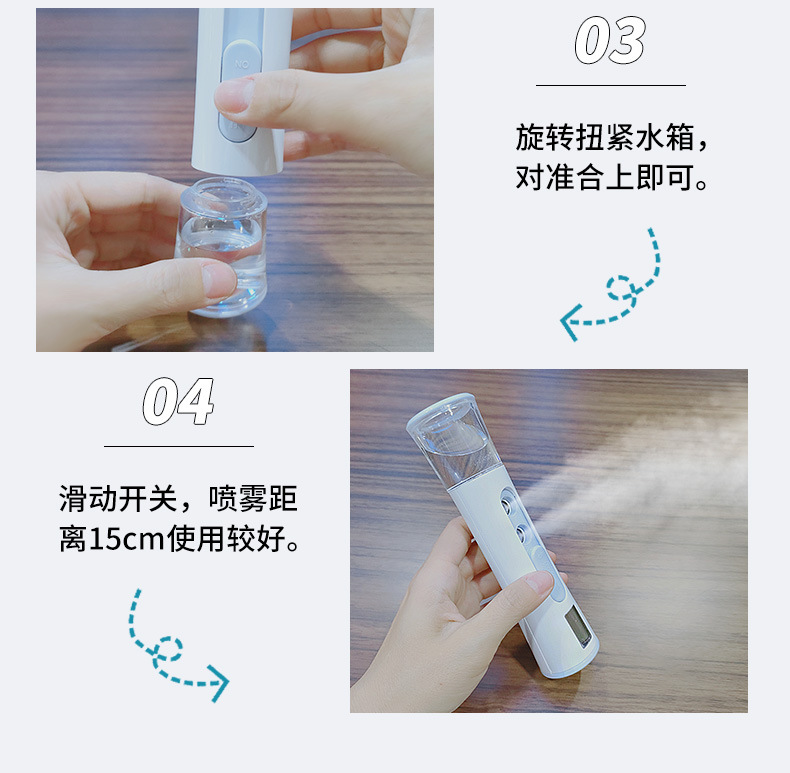 NO

03

旋转扭紧水箱，对准合上即可。

04

滑动开关，喷雾距离15cm使用较好。