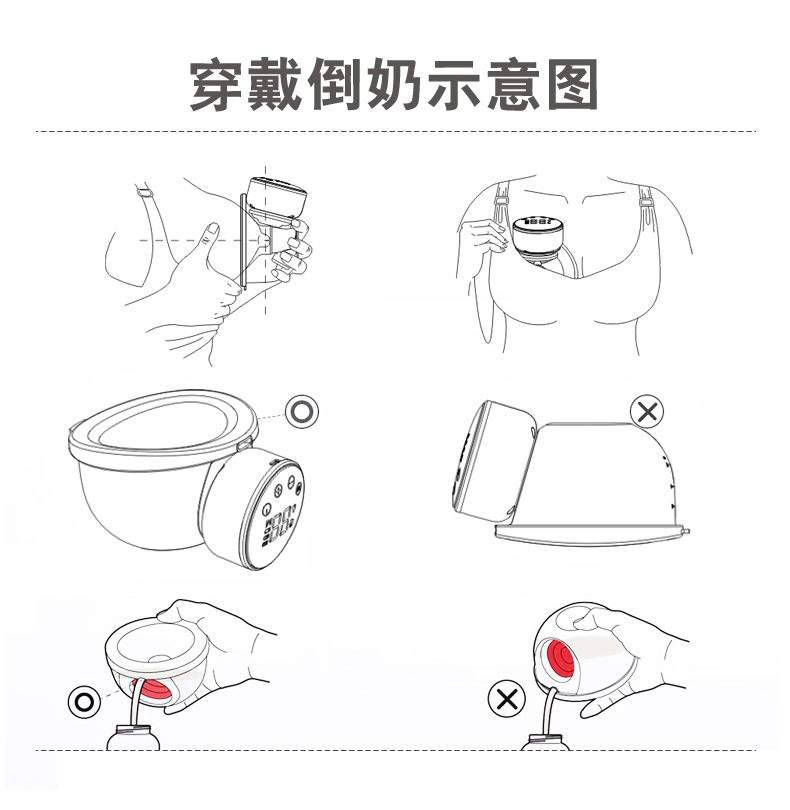 穿戴倒奶示意图