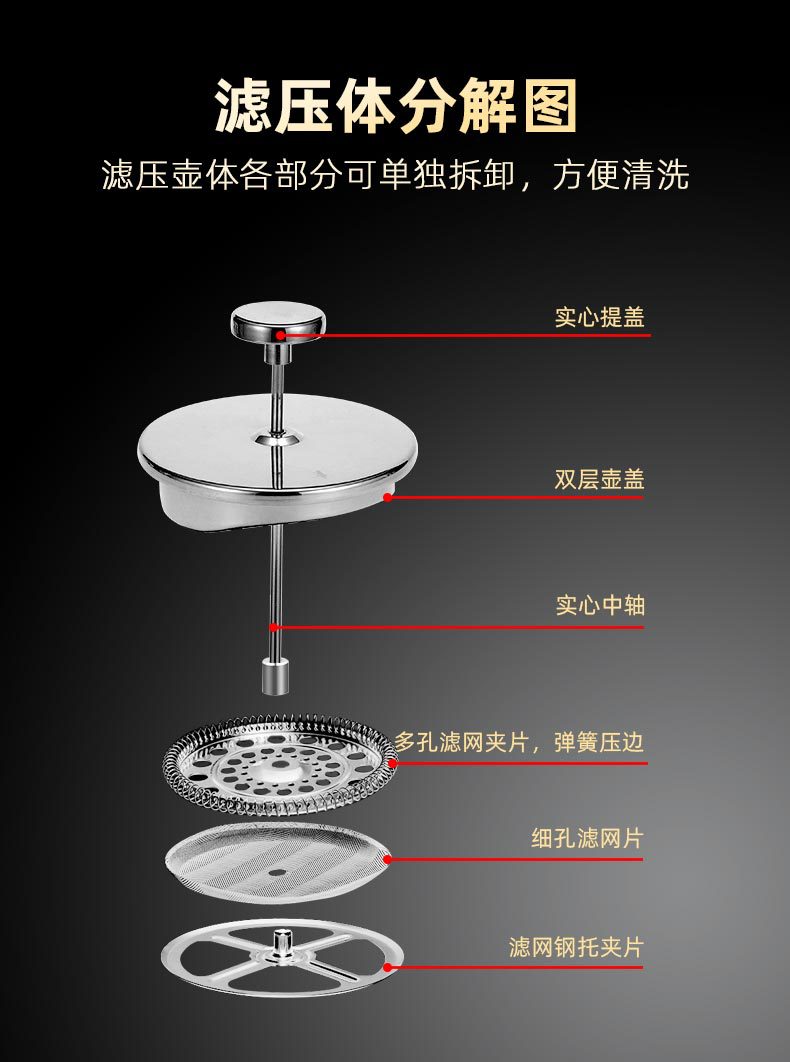 滤压体分解图

滤压壶体各部分可单独拆卸，方便清洗

实心提盖

双层壶盖

实心中轴

多孔滤网夹片，弹簧压边

细孔滤网片

滤网钢托夹片