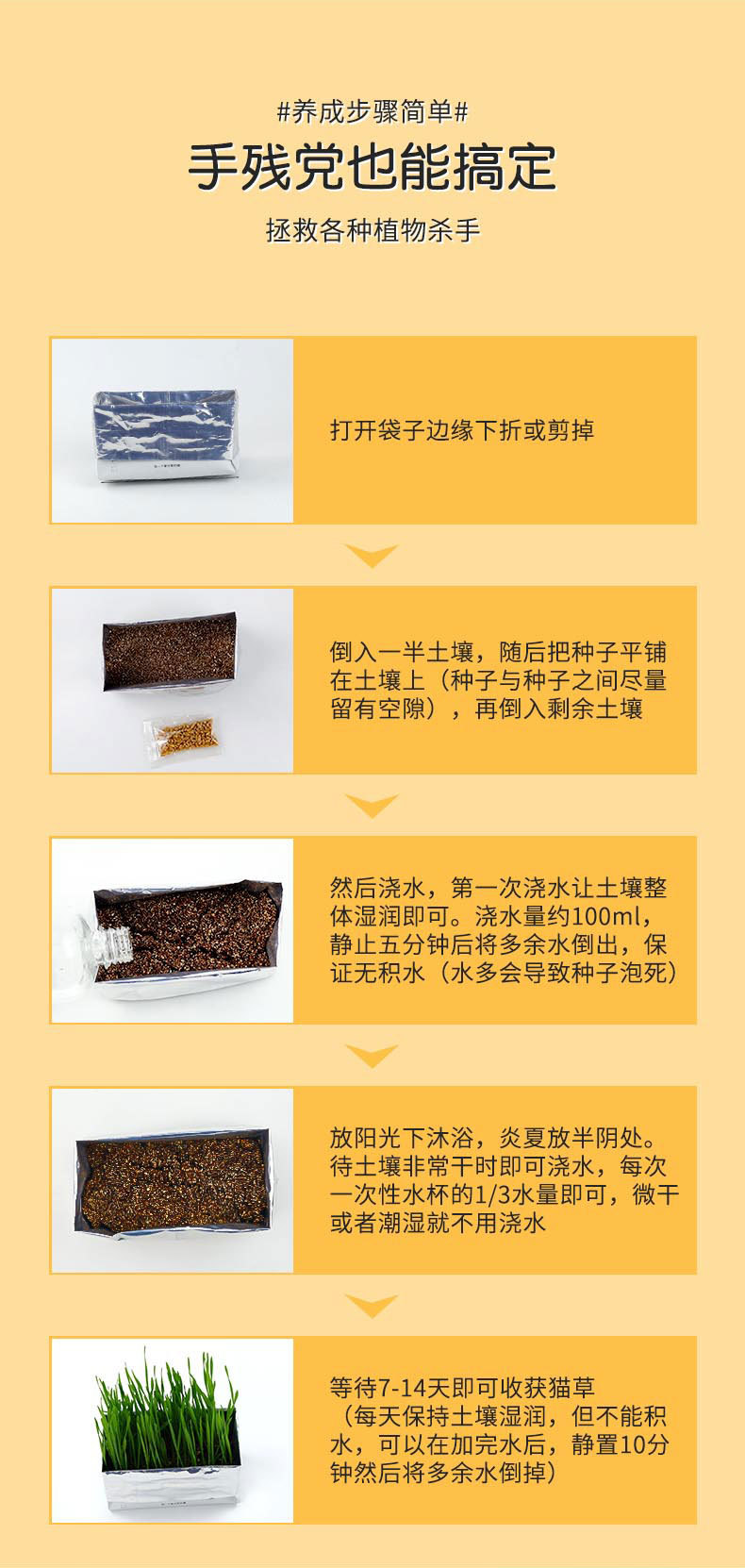 #养成步骤简单#

手残党也能搞定

拯救各种植物杀手

打开袋子边缘下折或剪掉

倒入一半土壤，随后把种子平铺在土壤上（种子与种子之间尽量留有空隙），再倒入剩余土壤

然后浇水，第一次浇水让土壤整体湿润即可。浇水量约100ml，静止五分钟后将多余水倒出，保证无积水（水多会导致种子泡死）

放阳光下沐浴，炎夏放半阴处。待土壤非常干时即可浇水，每次一次性水杯的1/3水量即可，微干或者潮湿就不用浇水

等待7-14天即可收获猫草（每天保持土壤湿润，但不能积水，可以在加完水后，静置10分钟然后将多余水倒掉）