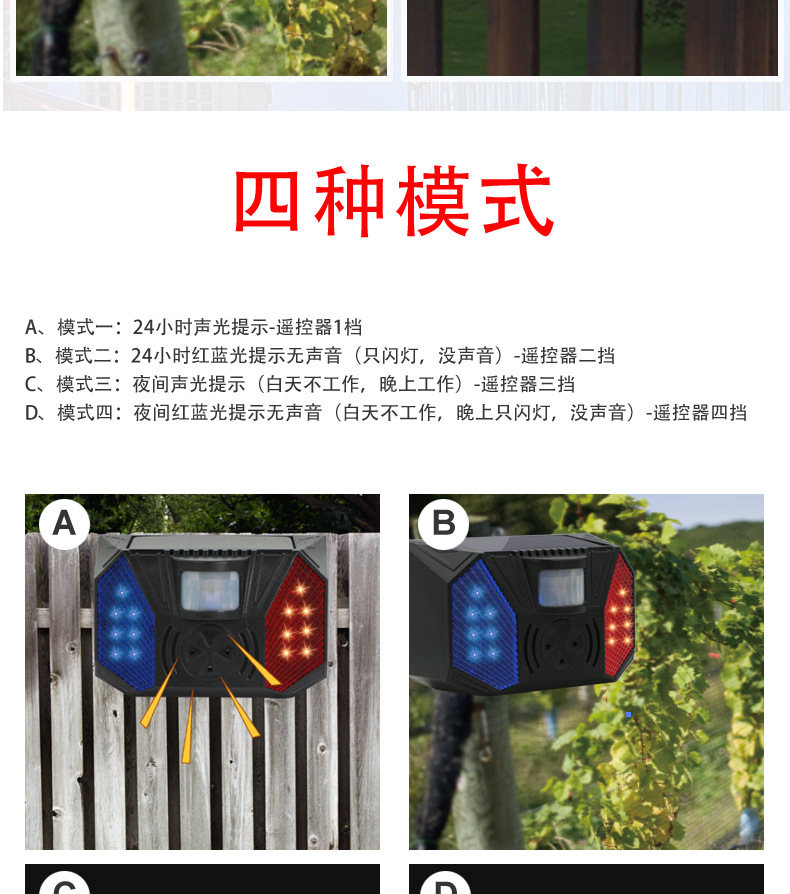 四种模式

A、模式一：24小时声光提示-遥控器1档
B、模式二：24小时红蓝光提示无声音（只闪灯，没声音）-遥控器二挡
C、模式三：夜间声光提示（白天不工作，晚上工作）-遥控器三挡
D、模式四：夜间红蓝光提示无声音（白天不工作，晚上只闪灯，没声音）-遥控器四挡

A

B

C

D