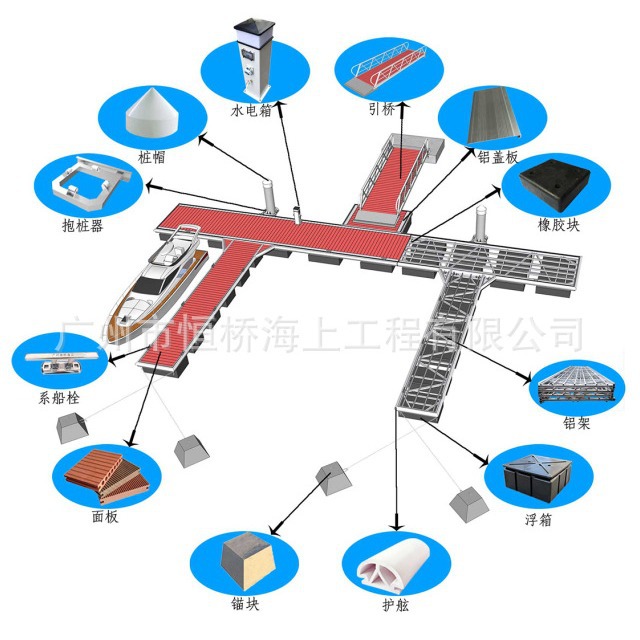 水电箱

引桥

桩帽

铝盖板

抱桩器

橡胶块

广州市恒桥海上工程有限公司

系船栓

铝架

面板

浮箱

锚块

护舷