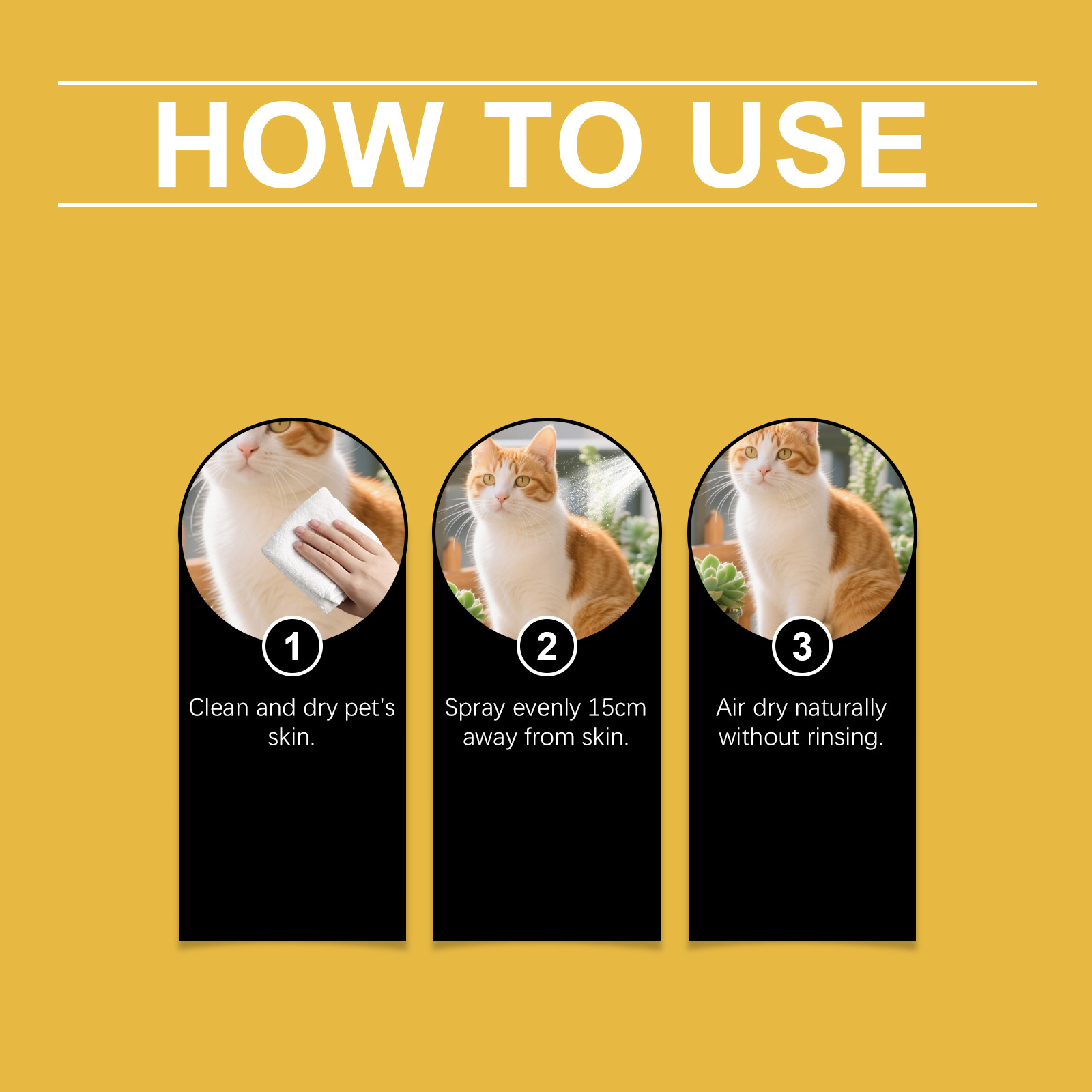 HOW TO USE

1

Clean and dry pet's skin.

2

Spray evenly 15cm away from skin.

3

Air dry naturally without rinsing.