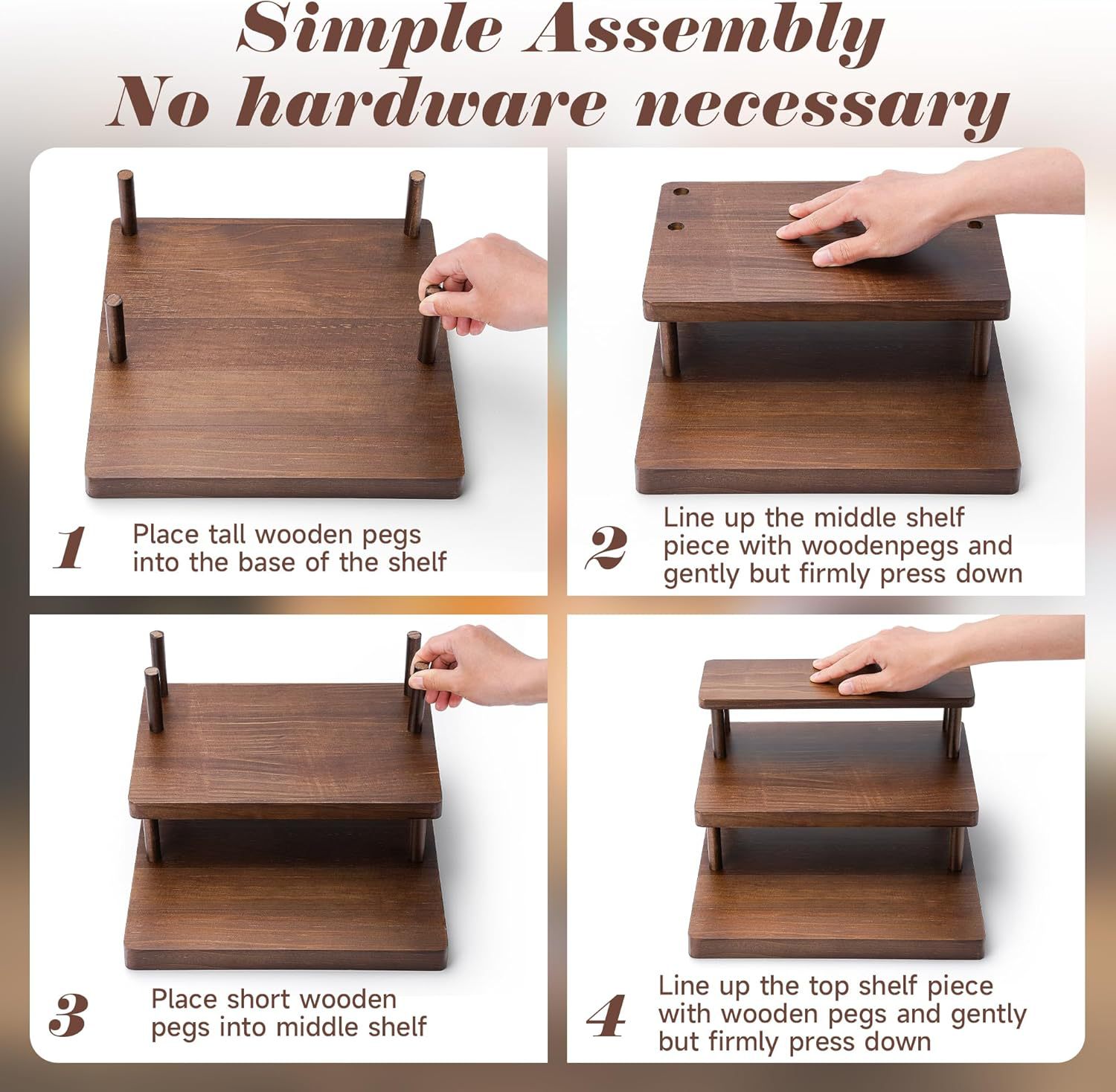 Simple Assembly
No hardware necessary

1
Place tall wooden pegs into the base of the shelf

2
Line up the middle shelf piece with woodenpegs and gently but firmly press down

3
Place short wooden pegs into middle shelf

4
Line up the top shelf piece with wooden pegs and gently but firmly press down