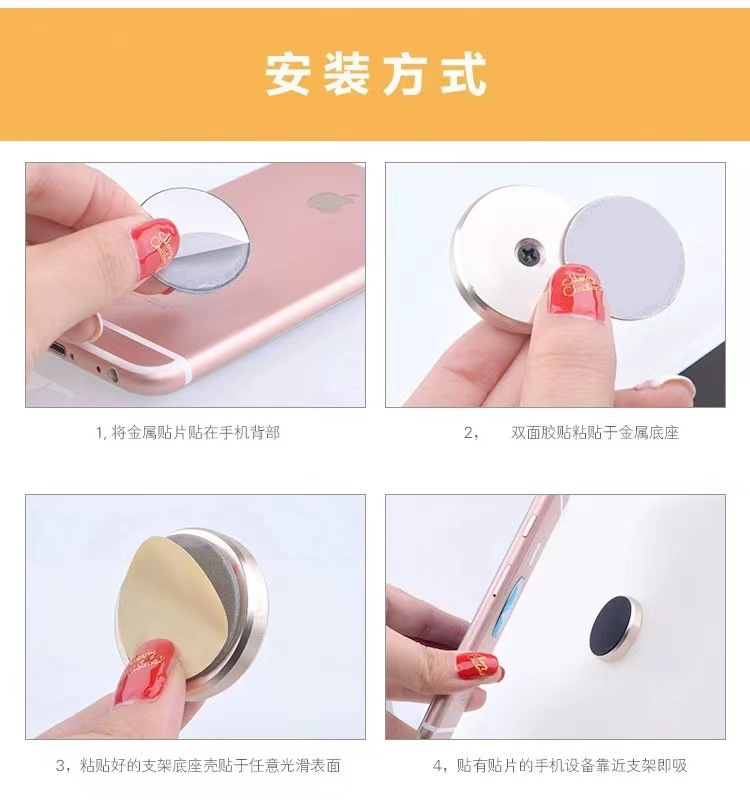 安装方式

1, 将金属贴片贴在手机背部

2， 双面胶贴粘贴于金属底座

3，粘贴好的支架底座壳贴于任意光滑表面

4，贴有贴片的手机设备靠近支架即吸