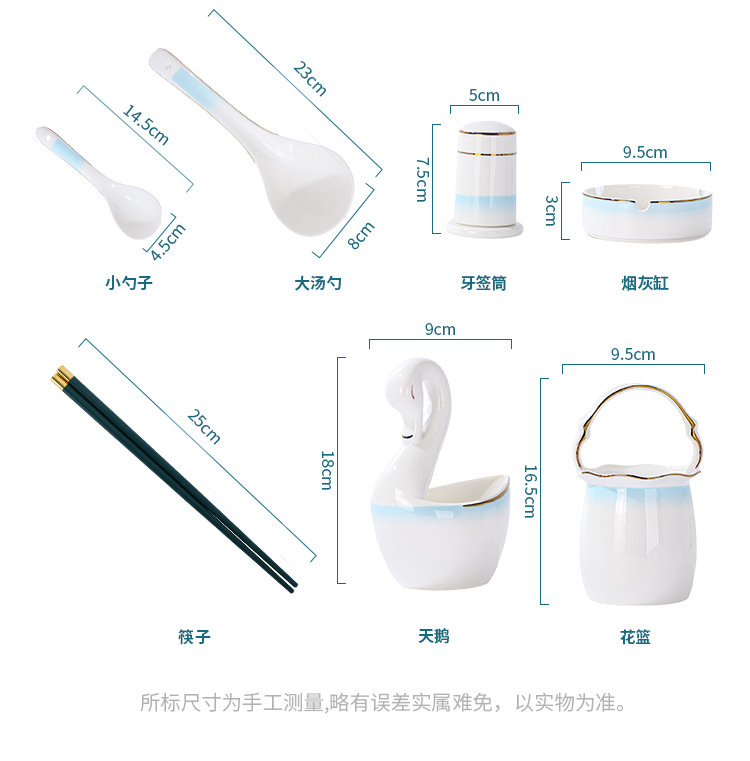 14.5cm

4.5cm

小勺子

23cm

8cm

大汤勺

5cm

7.5cm

牙签筒

9.5cm

3cm

烟灰缸

25cm

筷子

9cm

18cm

天鹅

9.5cm

16.5cm

花篮

所标尺寸为手工测量,略有误差实属难免，以实物为准。