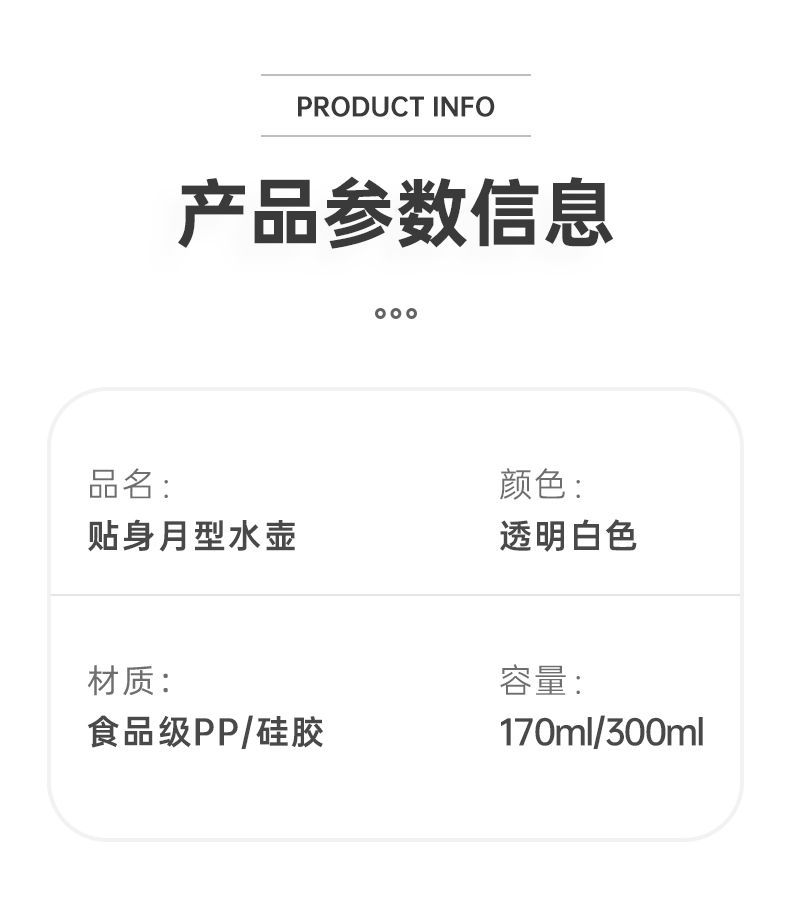 PRODUCT INFO

产品参数信息

品名:
贴身月型水壶

颜色:
透明白色

材质:
食品级PP/硅胶

容量:
170ml/300ml