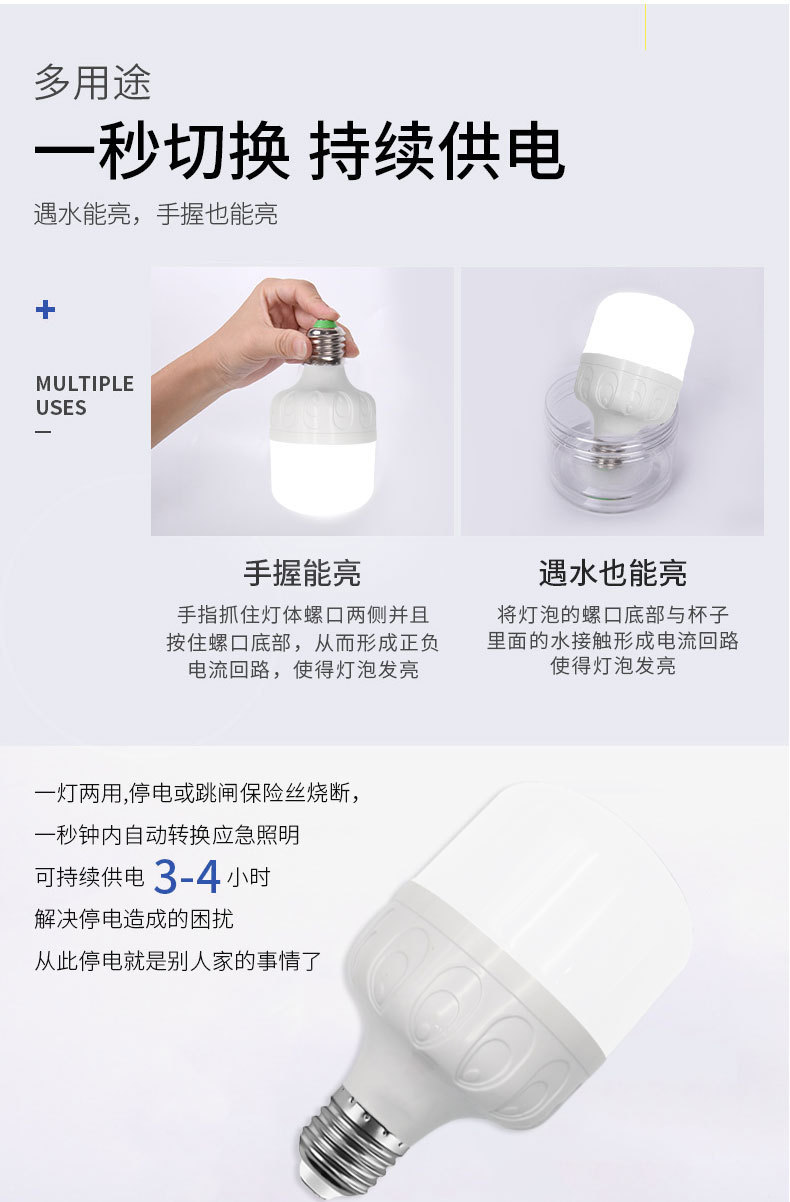 多用途

一秒切换 持续供电

遇水能亮，手握也能亮

+

MULTIPLE USES

—

手握能亮

手指抓住灯体螺口两侧并且按住螺口底部，从而形成正负电流回路，使得灯泡发亮

遇水也能亮

将灯泡的螺口底部与杯子里面的水接触形成电流回路使得灯泡发亮

一灯两用,停电或跳闸保险丝烧断，

一秒钟内自动转换应急照明

可持续供电 3-4 小时

解决停电造成的困扰

从此停电就是别人家的事情了