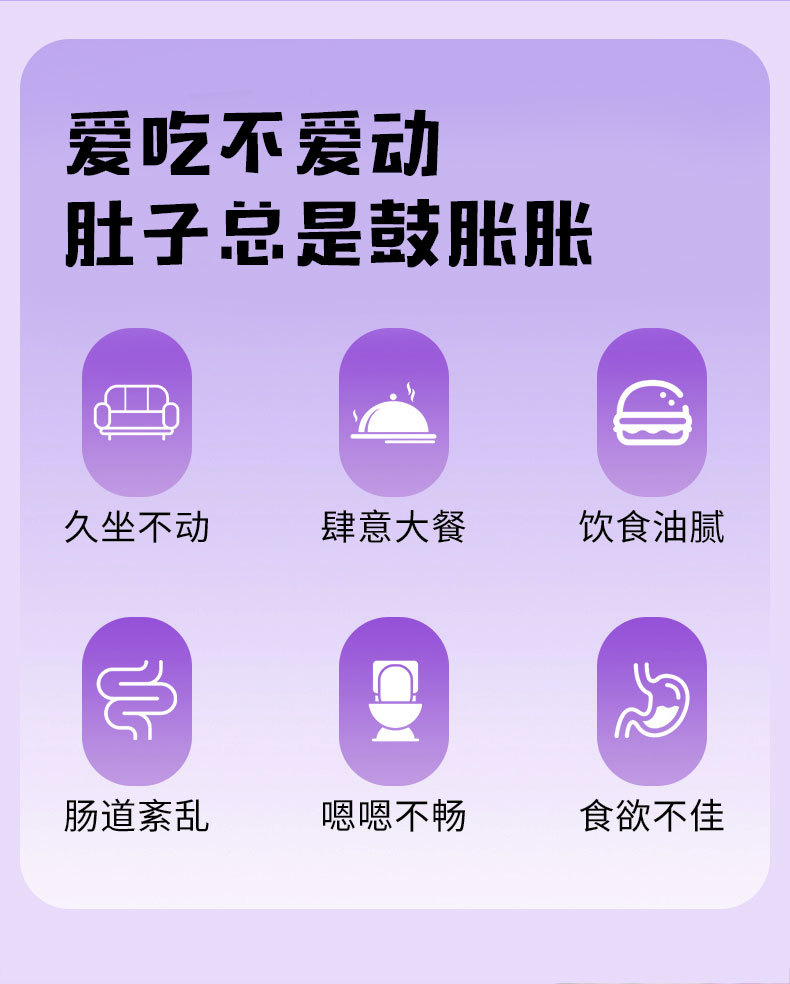 爱吃不爱动
肚子总是鼓胀胀

久坐不动

肆意大餐

饮食油腻

肠道紊乱

嗯嗯不畅

食欲不佳