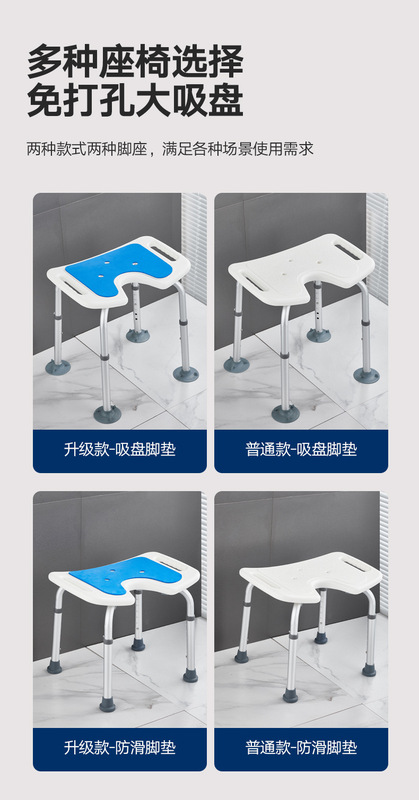 多种座椅选择
免打孔大吸盘

两种款式两种脚座，满足各种场景使用需求

升级款-吸盘脚垫

普通款-吸盘脚垫

升级款-防滑脚垫

普通款-防滑脚垫