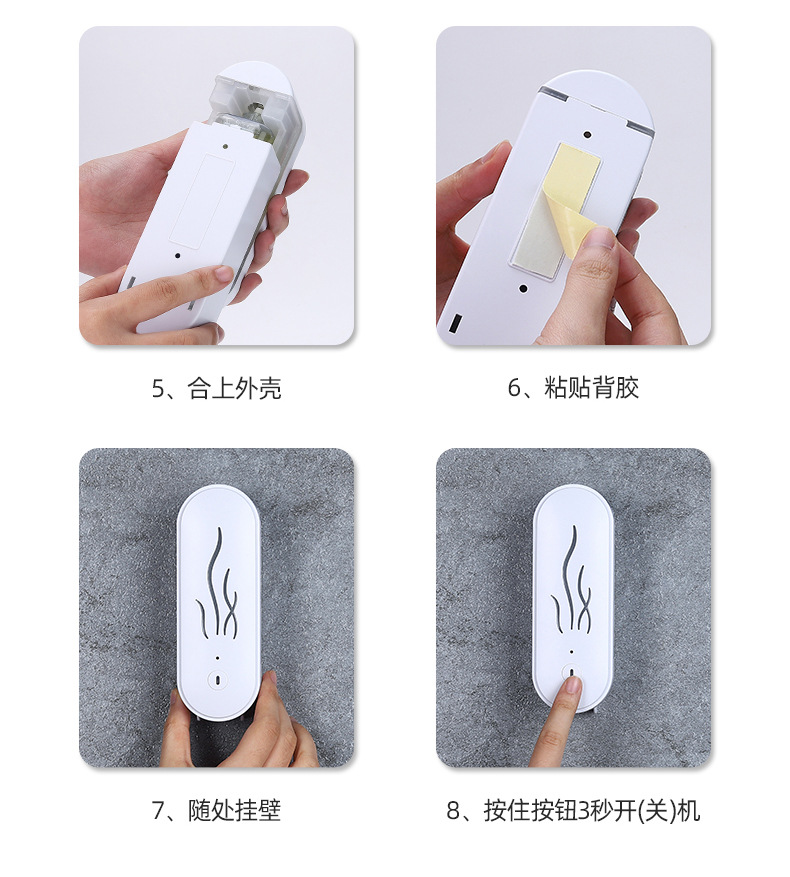 5、合上外壳

6、粘贴背胶

7、随处挂壁

8、按住按钮3秒开(关)机