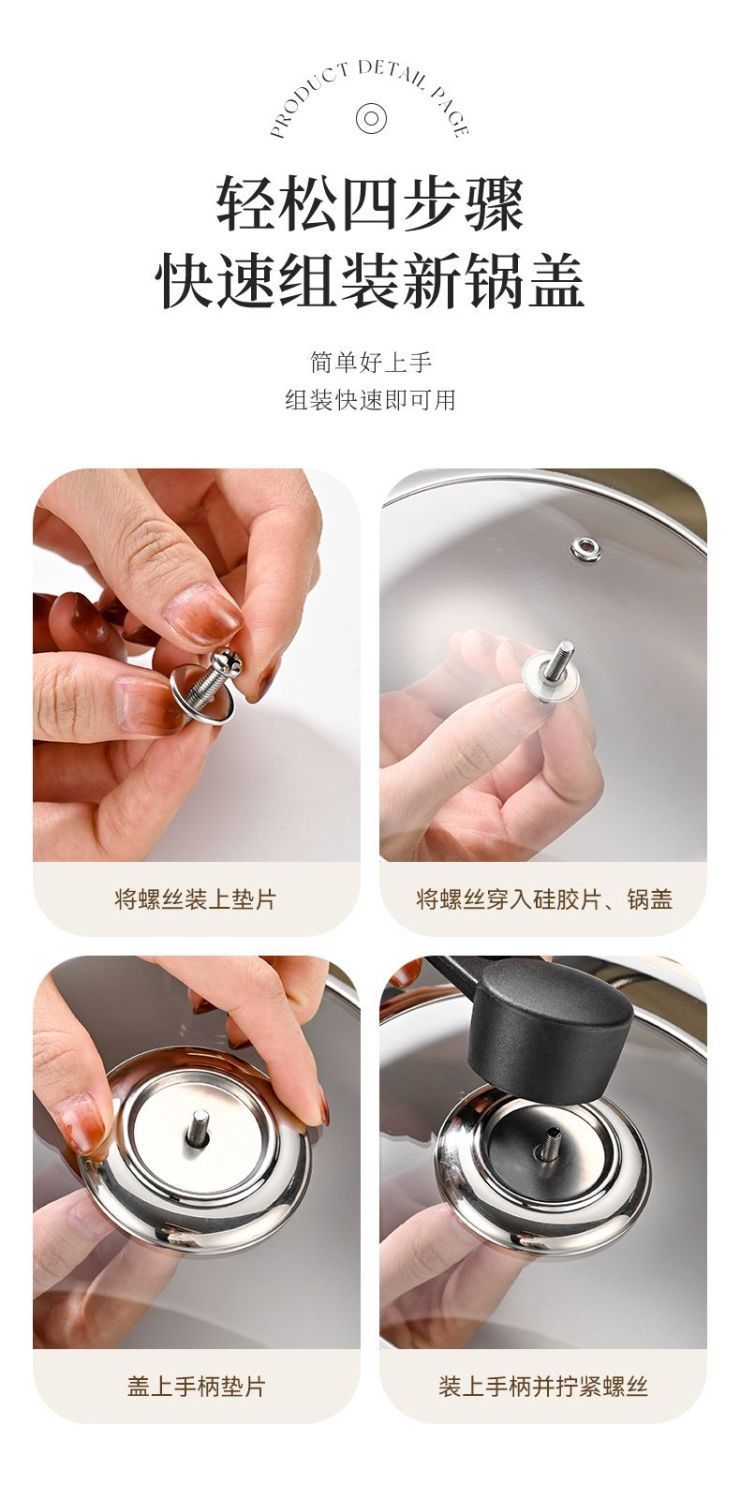 PRODUCT DETAIL PAGE

轻松四步骤
快速组装新锅盖

简单好上手
组装快速即可用

将螺丝装上垫片

将螺丝穿入硅胶片、锅盖

盖上手柄垫片

装上手柄并拧紧螺丝