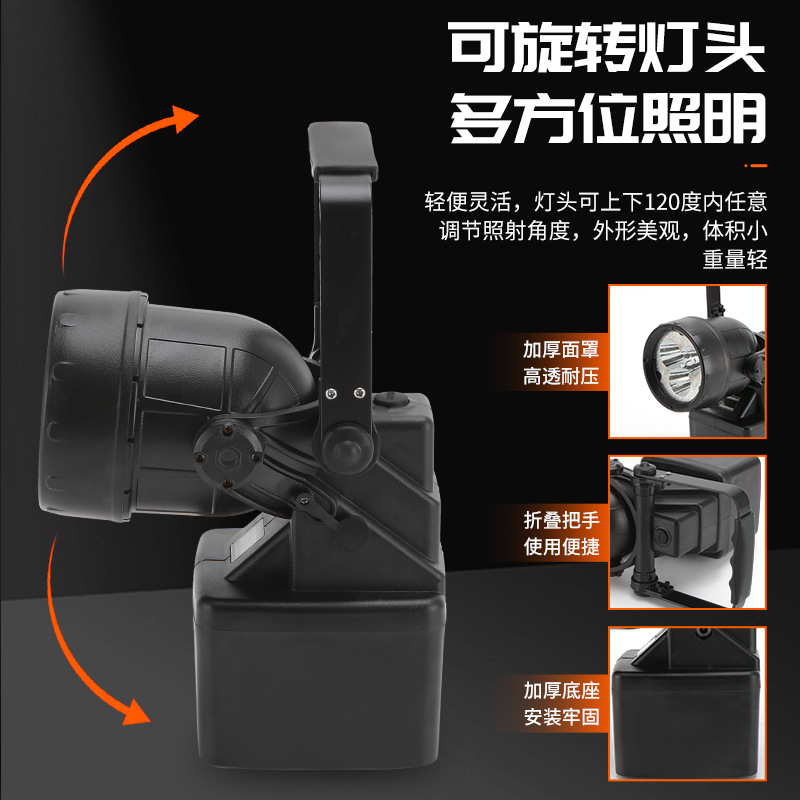 可旋转灯头
多方位照明

轻便灵活，灯头可上下120度内任意调节照射角度，外形美观，体积小重量轻

加厚面罩
高透耐压

折叠把手
使用便捷

加厚底座
安装牢固