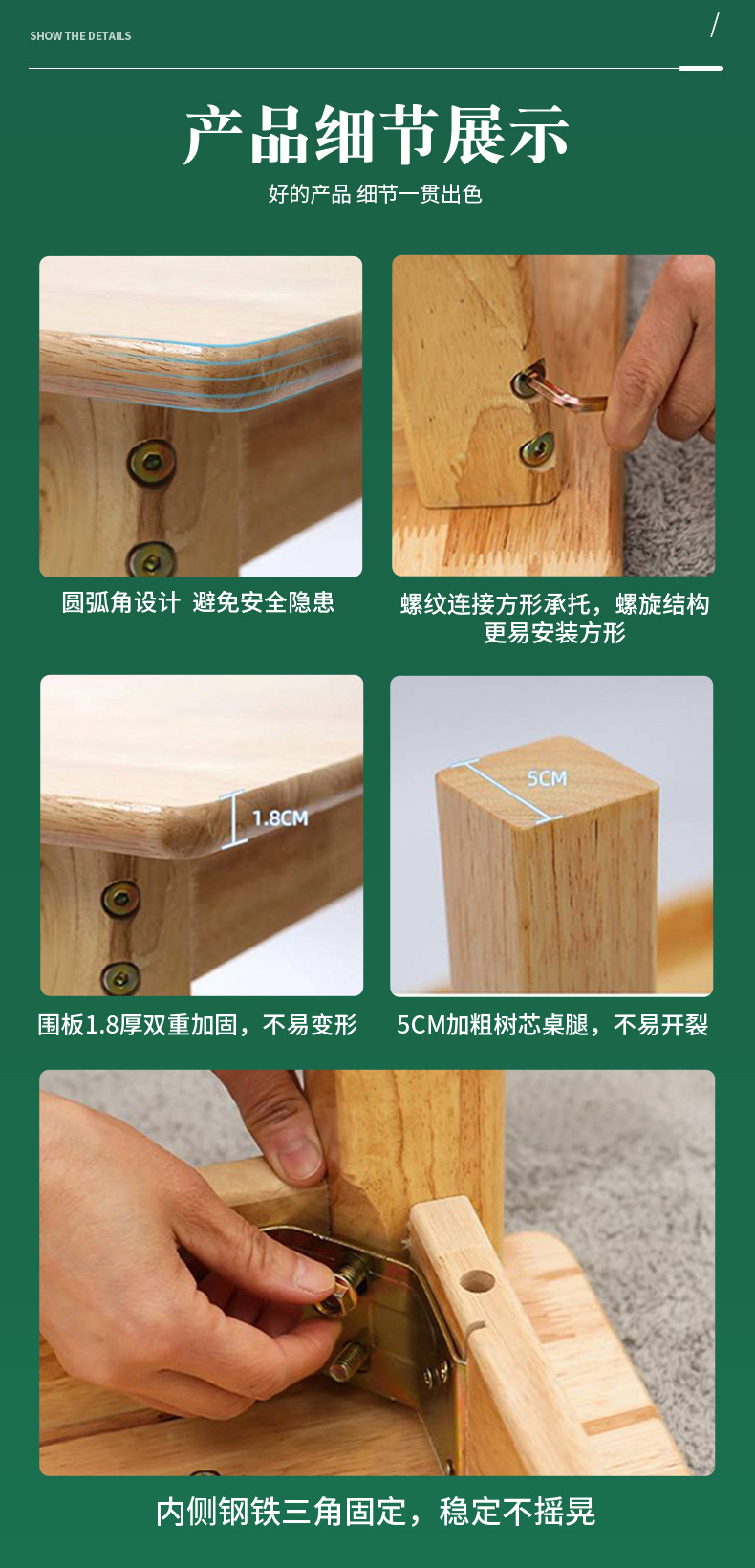 SHOW THE DETAILS

/

产品细节展示

好的产品 细节一贯出色

圆弧角设计 避免安全隐患

螺纹连接方形承托，螺旋结构更易安装方形

1.8CM

5CM

围板1.8厚双重加固，不易变形

5CM加粗树芯桌腿，不易开裂

内侧钢铁三角固定，稳定不摇晃