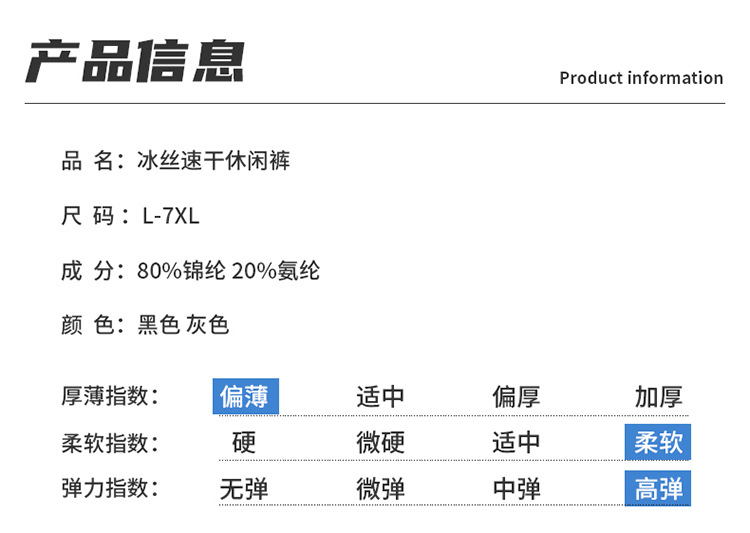 产品信息

Product information

品 名：冰丝速干休闲裤

尺 码：L-7XL

成 分：80%锦纶 20%氨纶

颜 色：黑色 灰色

厚薄指数： 偏薄 适中 偏厚 加厚

柔软指数： 硬 微硬 适中 柔软

弹力指数： 无弹 微弹 中弹 高弹