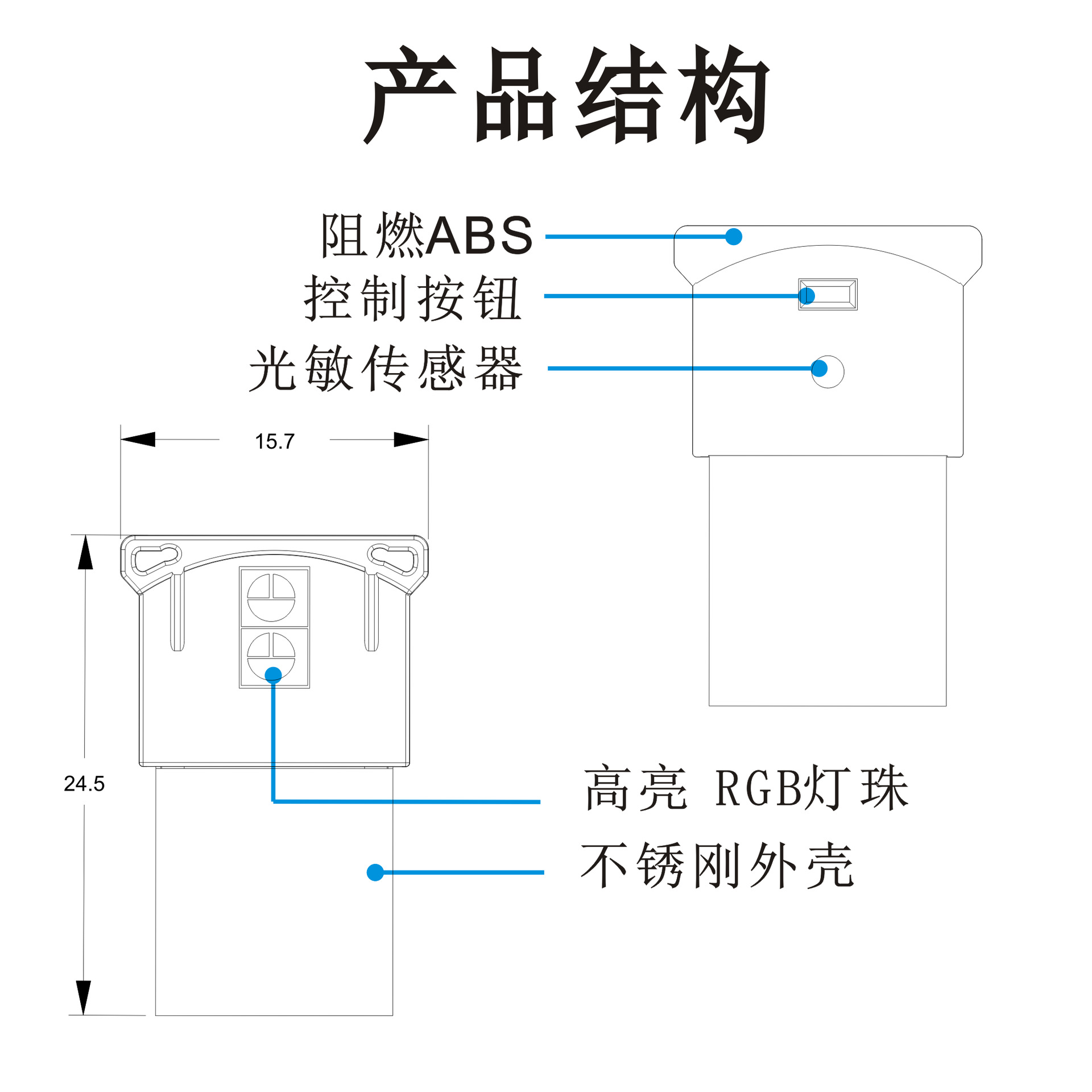 产品结构

阻燃ABS

控制按钮

光敏传感器

15.7

24.5

高亮 RGB灯珠

不锈刚外壳