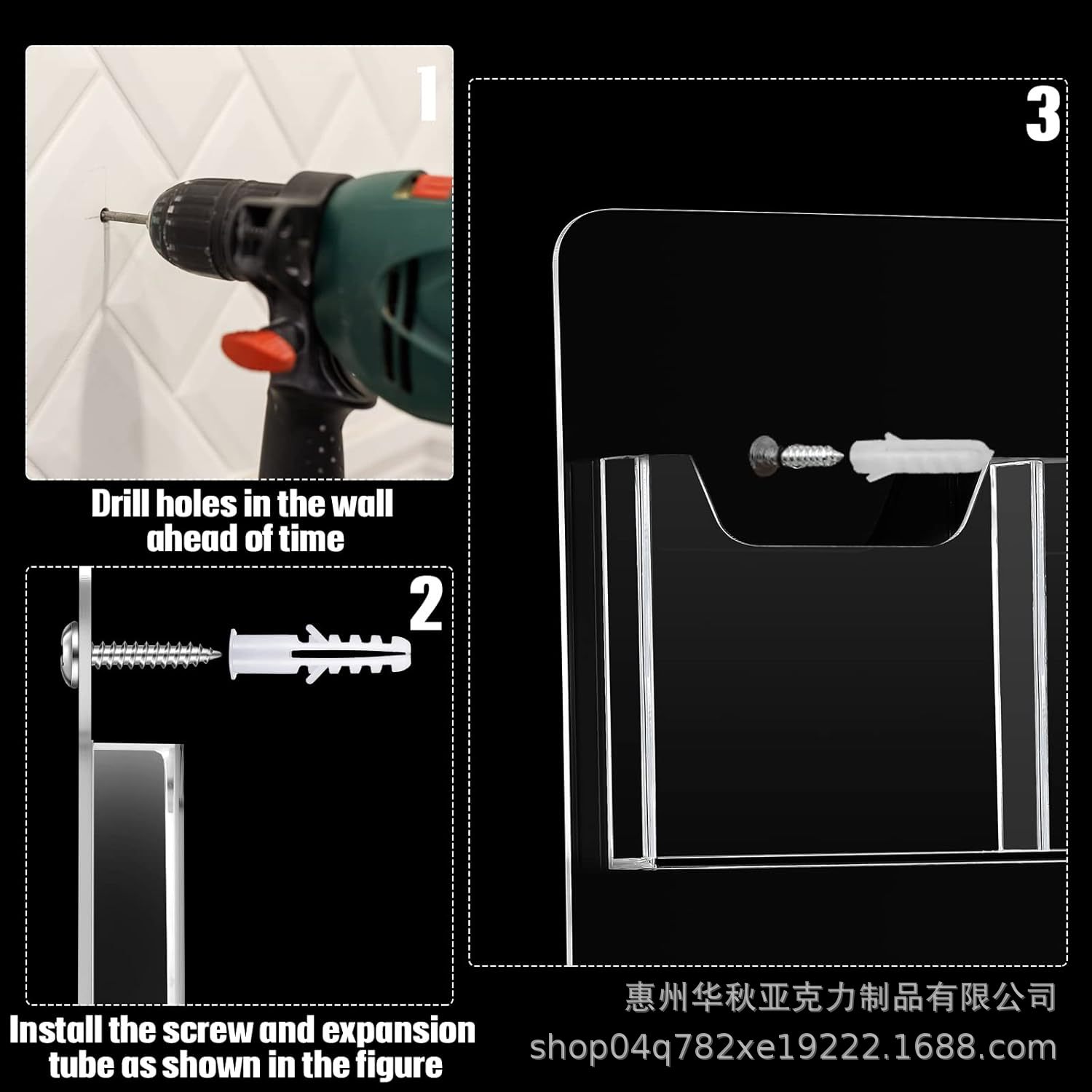 1

Drill holes in the wall ahead of time

2

Install the screw and expansion tube as shown in the figure

3

惠州华秋亚克力制品有限公司
shop04q782xe19222.1688.com