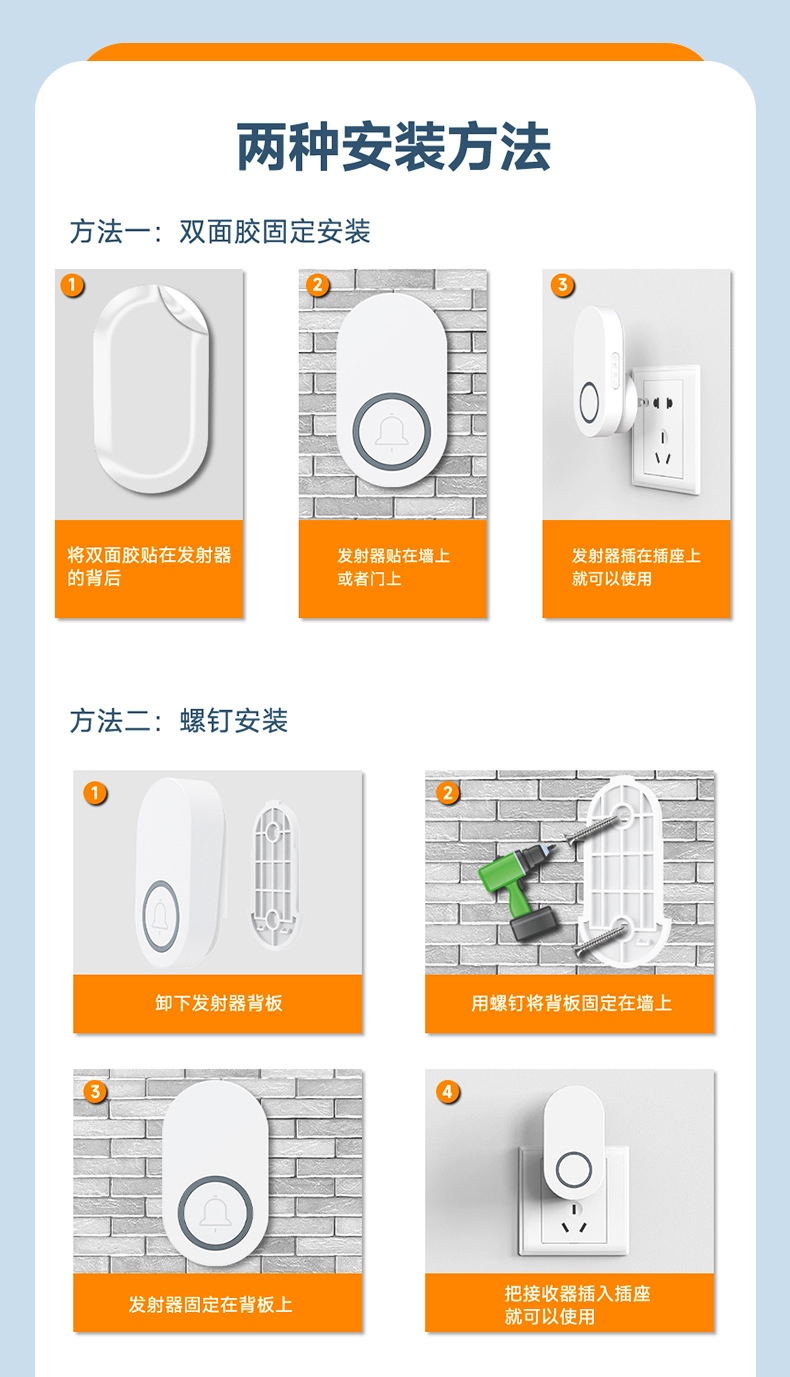 两种安装方法

方法一：双面胶固定安装

1
将双面胶贴在发射器的背后

2
发射器贴在墙上或者门上

3
发射器插在插座上就可以使用

方法二：螺钉安装

1
卸下发射器背板

2
用螺钉将背板固定在墙上

3
发射器固定在背板上

4
把接收器插入插座就可以使用