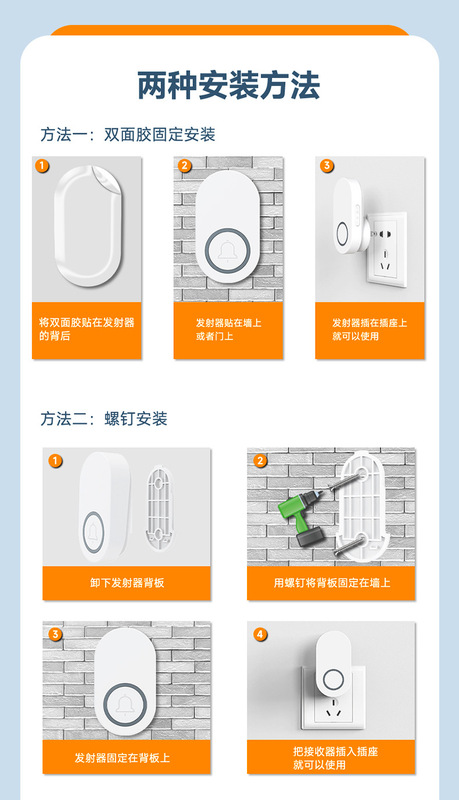 两种安装方法

方法一：双面胶固定安装

1
将双面胶贴在发射器的背后

2
发射器贴在墙上或者门上

3
发射器插在插座上就可以使用

方法二：螺钉安装

1
卸下发射器背板

2
用螺钉将背板固定在墙上

3
发射器固定在背板上

4
把接收器插入插座就可以使用