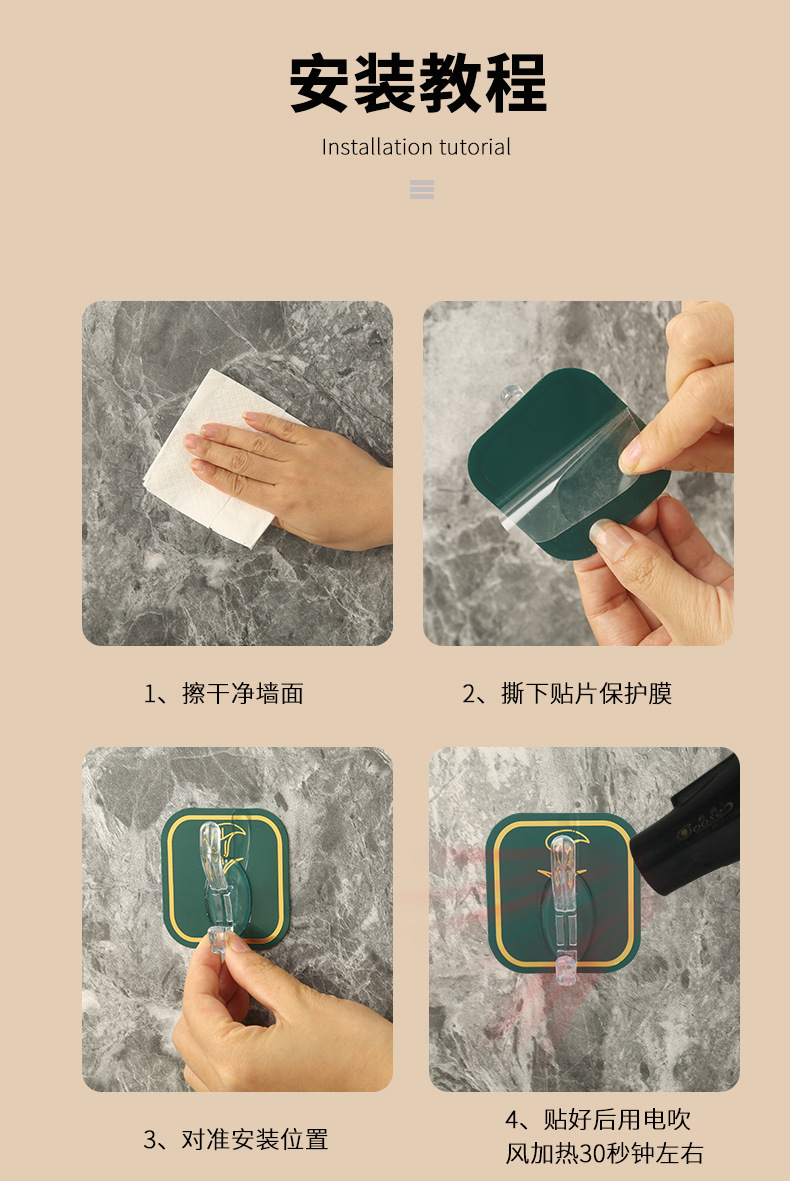 安装教程

Installation tutorial

1、擦干净墙面

2、撕下贴片保护膜

3、对准安装位置

4、贴好后用电吹风加热30秒钟左右