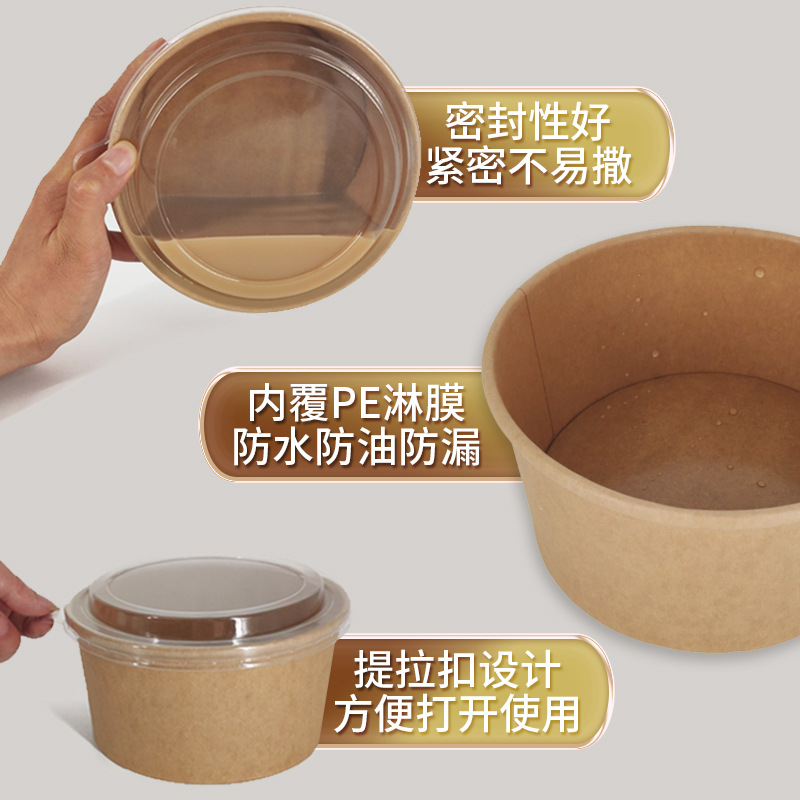 密封性好
紧密不易撒

内覆PE淋膜
防水防油防漏

提拉扣设计
方便打开使用