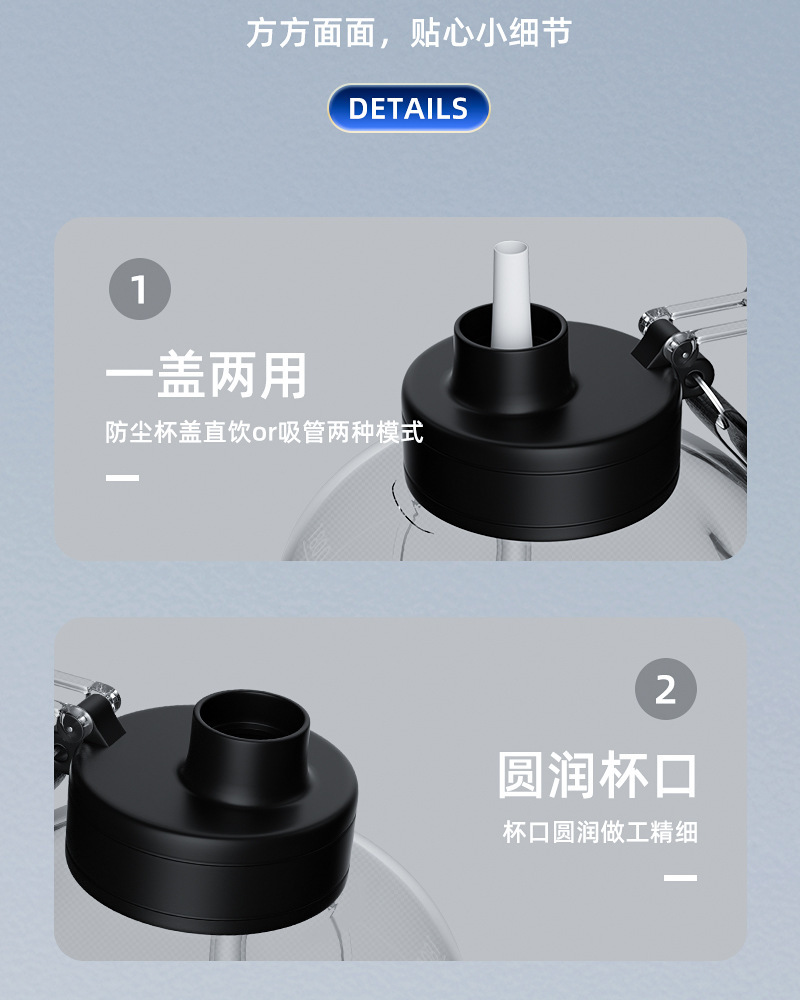 方方面面，贴心小细节

DETAILS

1

一盖两用

防尘杯盖直饮or吸管两种模式

2

圆润杯口

杯口圆润做工精细