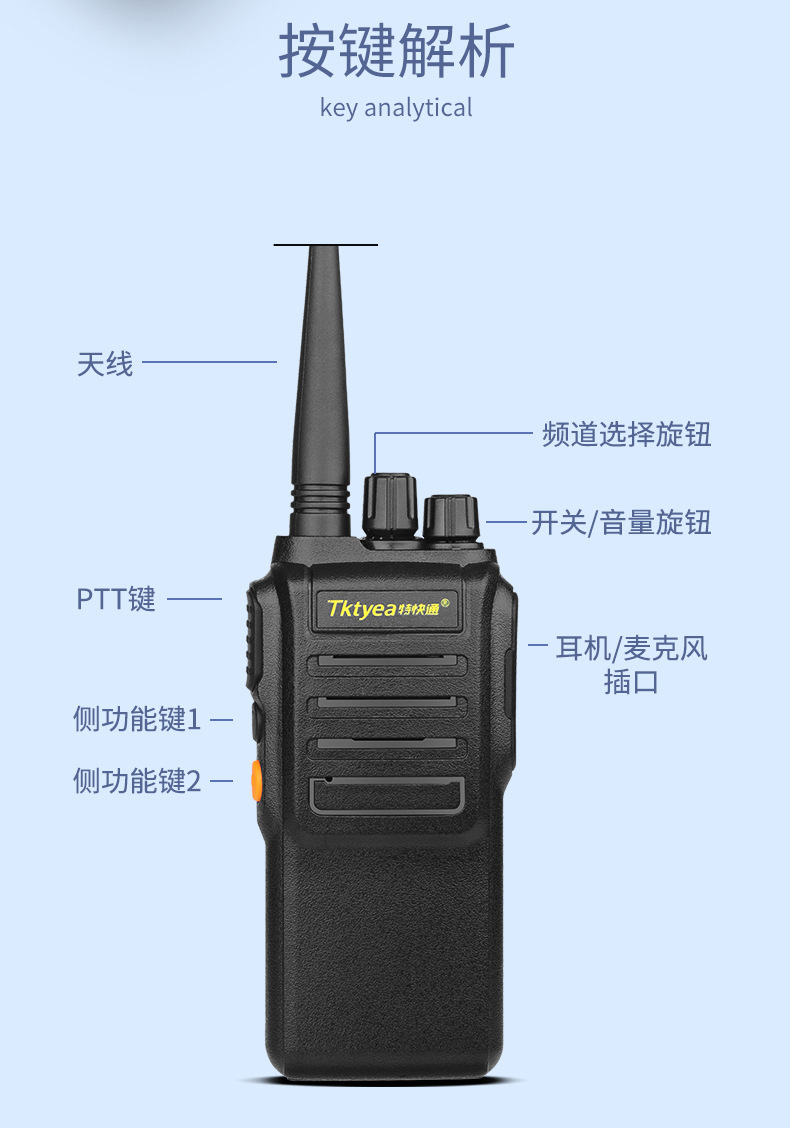 按键解析
key analytical

天线

频道选择旋钮

开关/音量旋钮

PTT键

Tktyea特快通®

耳机/麦克风插口

侧功能键1

侧功能键2