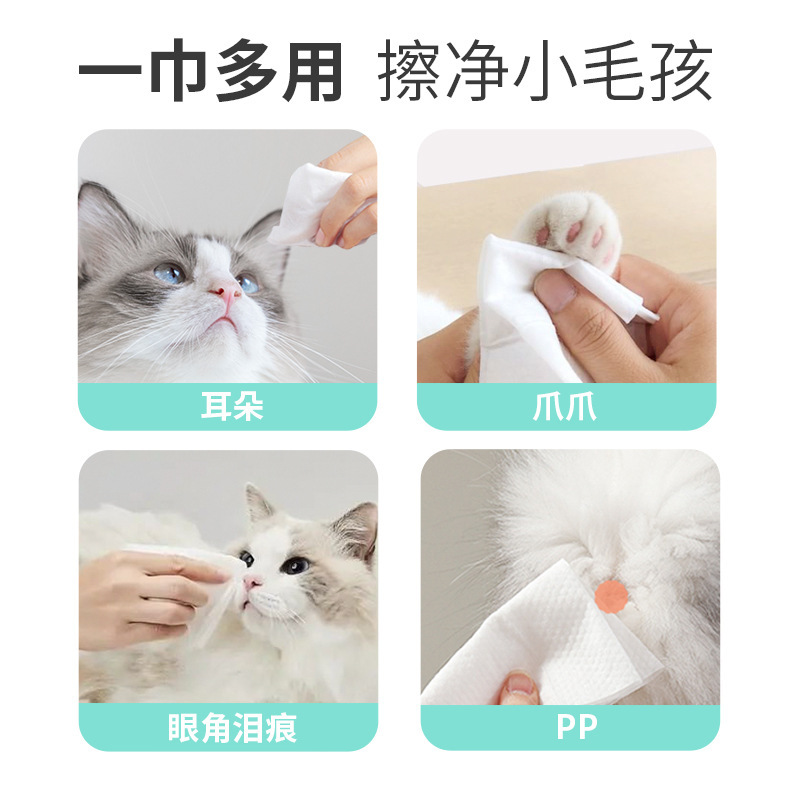 一巾多用 擦净小毛孩

耳朵

爪爪

眼角泪痕

PP