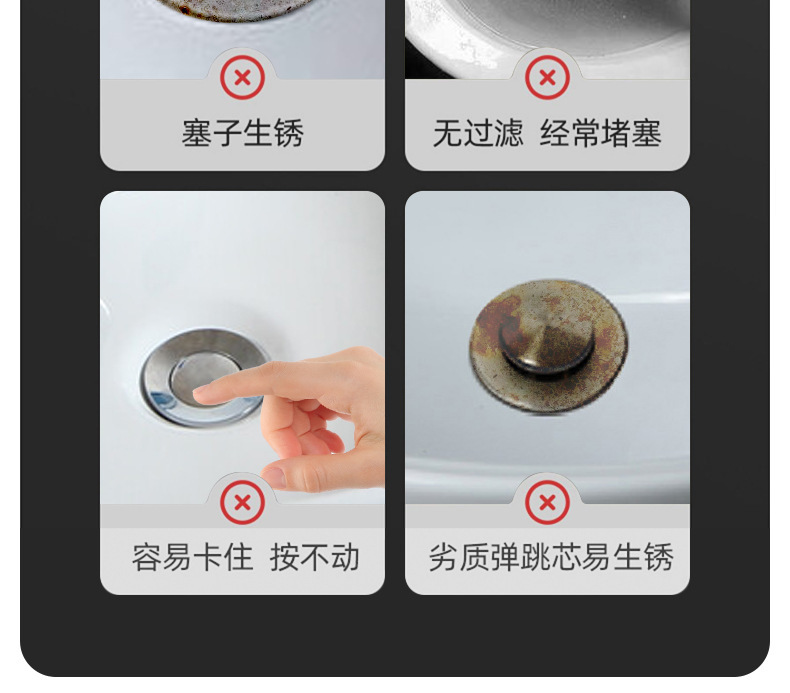 塞子生锈

无过滤 经常堵塞

容易卡住 按不动

劣质弹跳芯易生锈