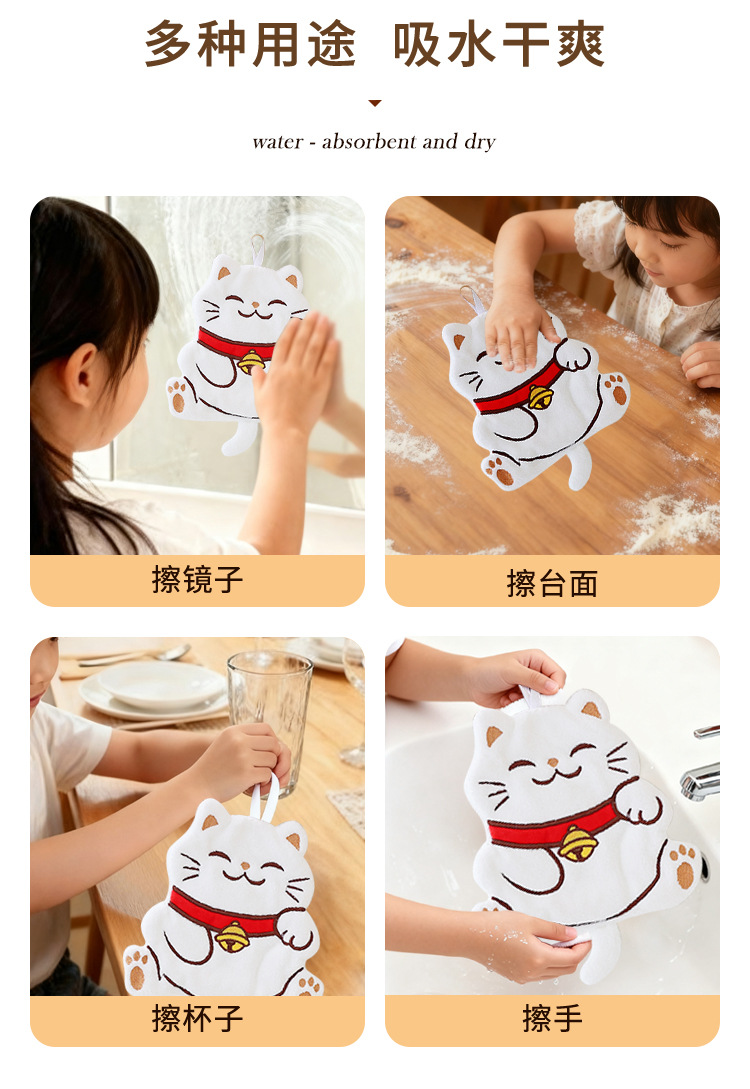 多种用途 吸水干爽

water - absorbent and dry

擦镜子

擦台面

擦杯子

擦手