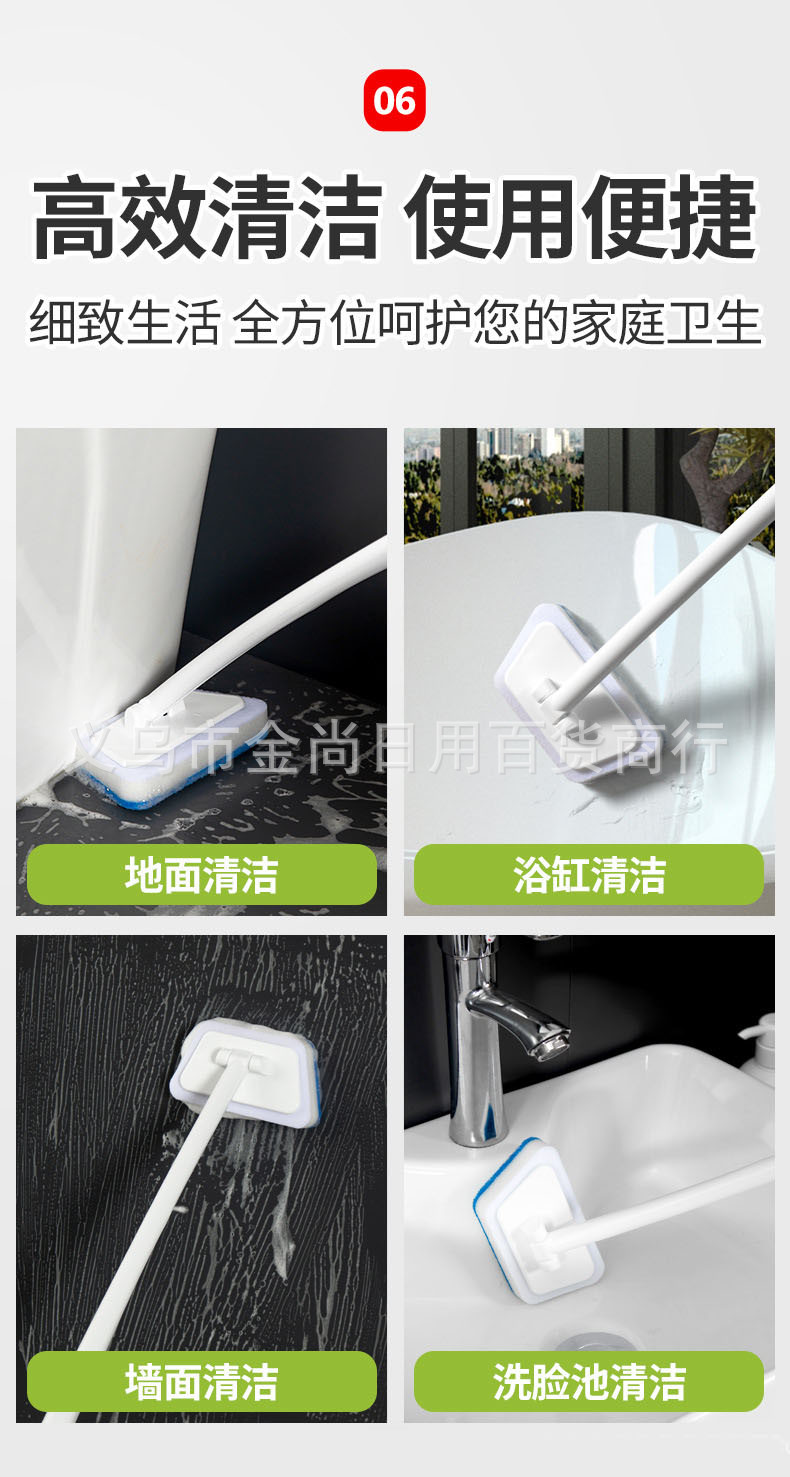 06

高效清洁 使用便捷

细致生活 全方位呵护您的家庭卫生

义乌市金尚日用百货商行

地面清洁

浴缸清洁

墙面清洁

洗脸池清洁