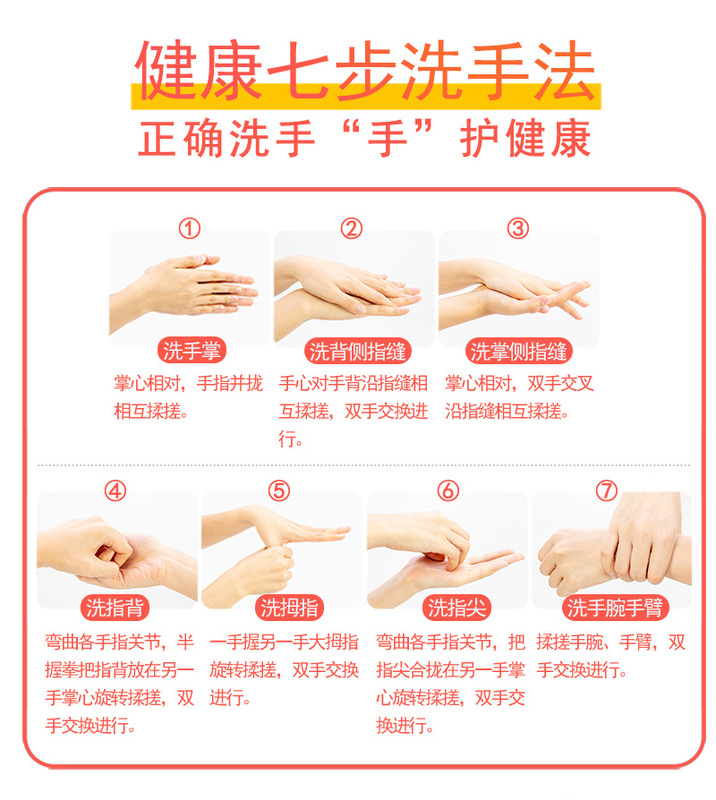 健康七步洗手法
正确洗手“手”护健康

①
洗手掌
掌心相对，手指并拢相互揉搓。

②
洗背侧指缝
手心对手背沿指缝相互揉搓，双手交换进行。

③
洗掌侧指缝
掌心相对，双手交叉沿指缝相互揉搓。

④
洗指背
弯曲各手指关节，半握拳把指背放在另一手掌心旋转揉搓，双手交换进行。

⑤
洗拇指
一手握另一手大拇指旋转揉搓，双手交换进行。

⑥
洗指尖
弯曲各手指关节，把指尖合拢在另一手掌心旋转揉搓，双手交换进行。

⑦
洗手腕手臂
揉搓手腕、手臂，双手交换进行。