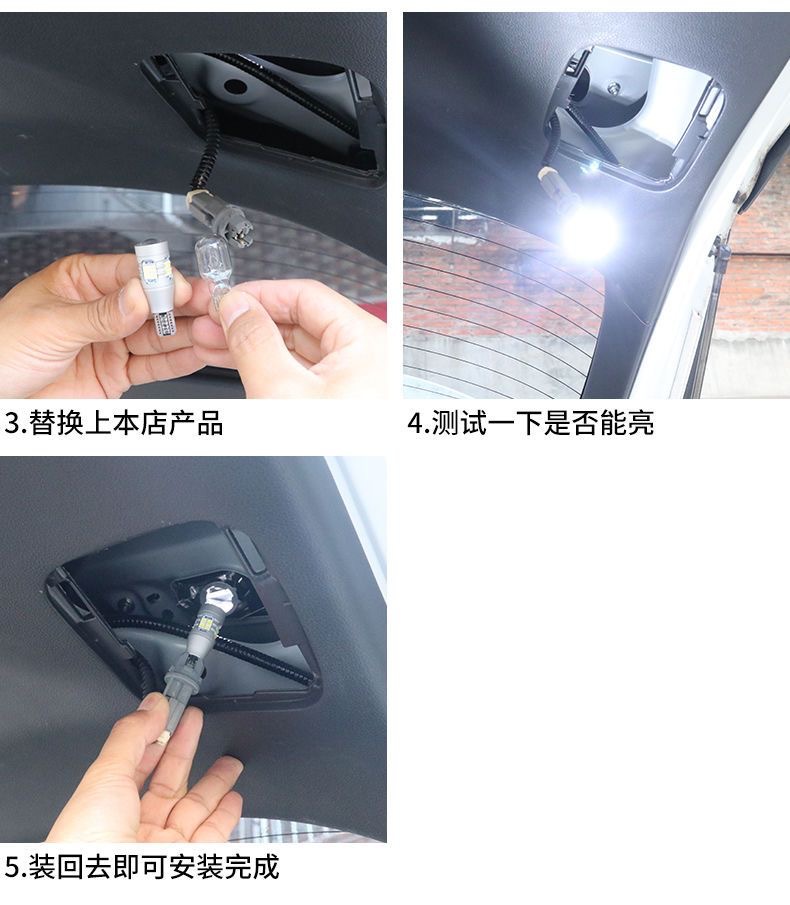 3.替换上本店产品

4.测试一下是否能亮

5.装回去即可安装完成