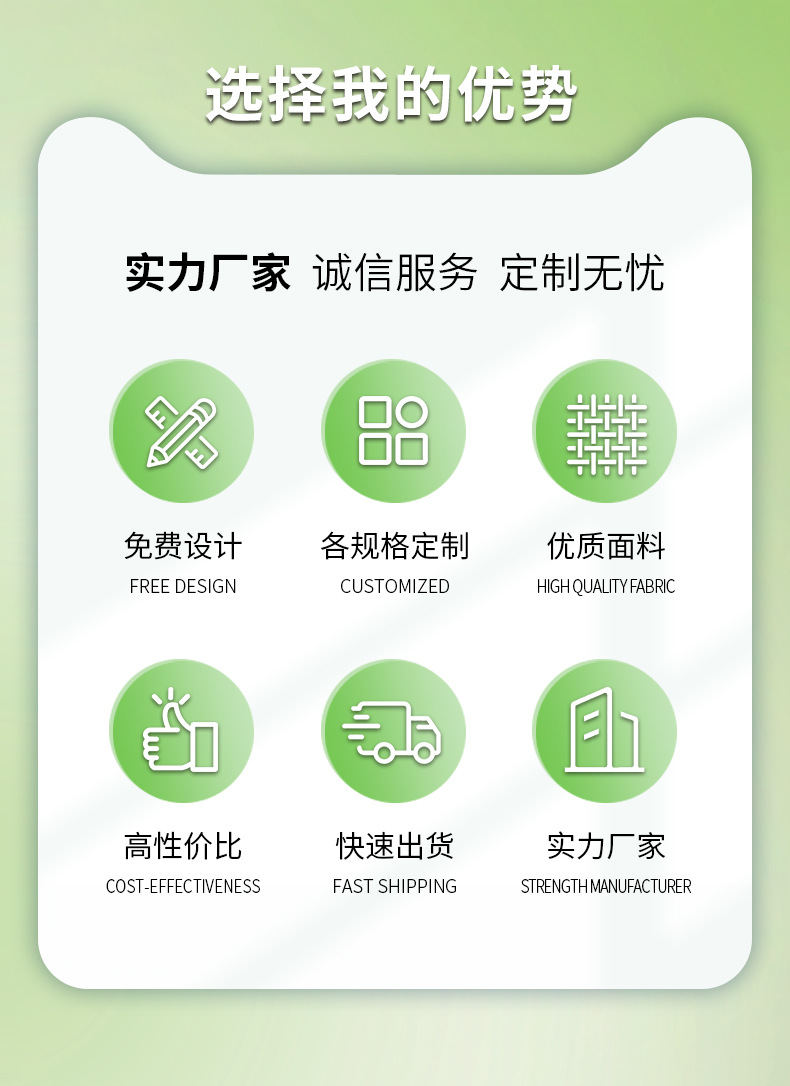 选择我的优势

实力厂家 诚信服务 定制无忧

免费设计
FREE DESIGN

各规格定制
CUSTOMIZED

优质面料
HIGH QUALITY FABRIC

高性价比
COST-EFFECTIVENESS

快速出货
FAST SHIPPING

实力厂家
STRENGTH MANUFACTURER