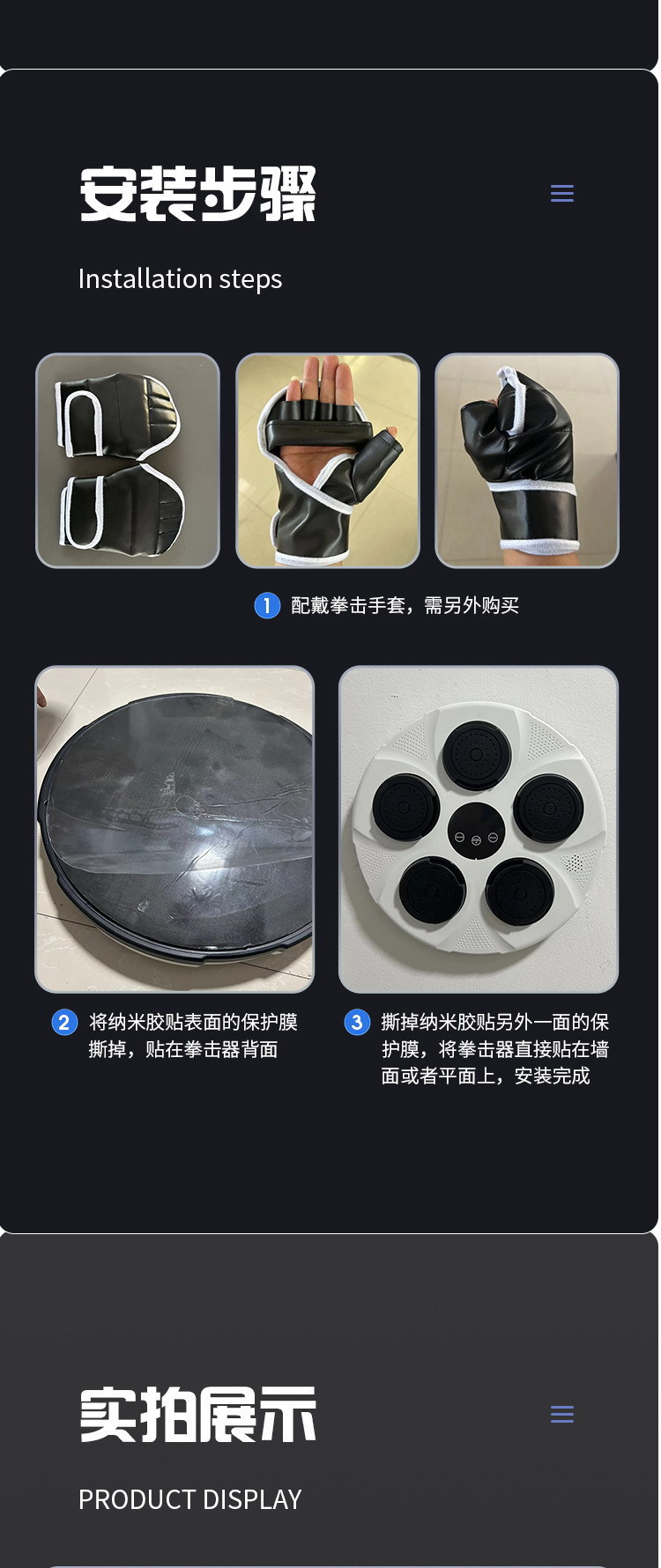 安装步骤

Installation steps

1 配戴拳击手套，需另外购买

2 将纳米胶贴表面的保护膜撕掉，贴在拳击器背面

3 撕掉纳米胶贴另外一面的保护膜，将拳击器直接贴在墙面或者平面上，安装完成

实拍展示

PRODUCT DISPLAY